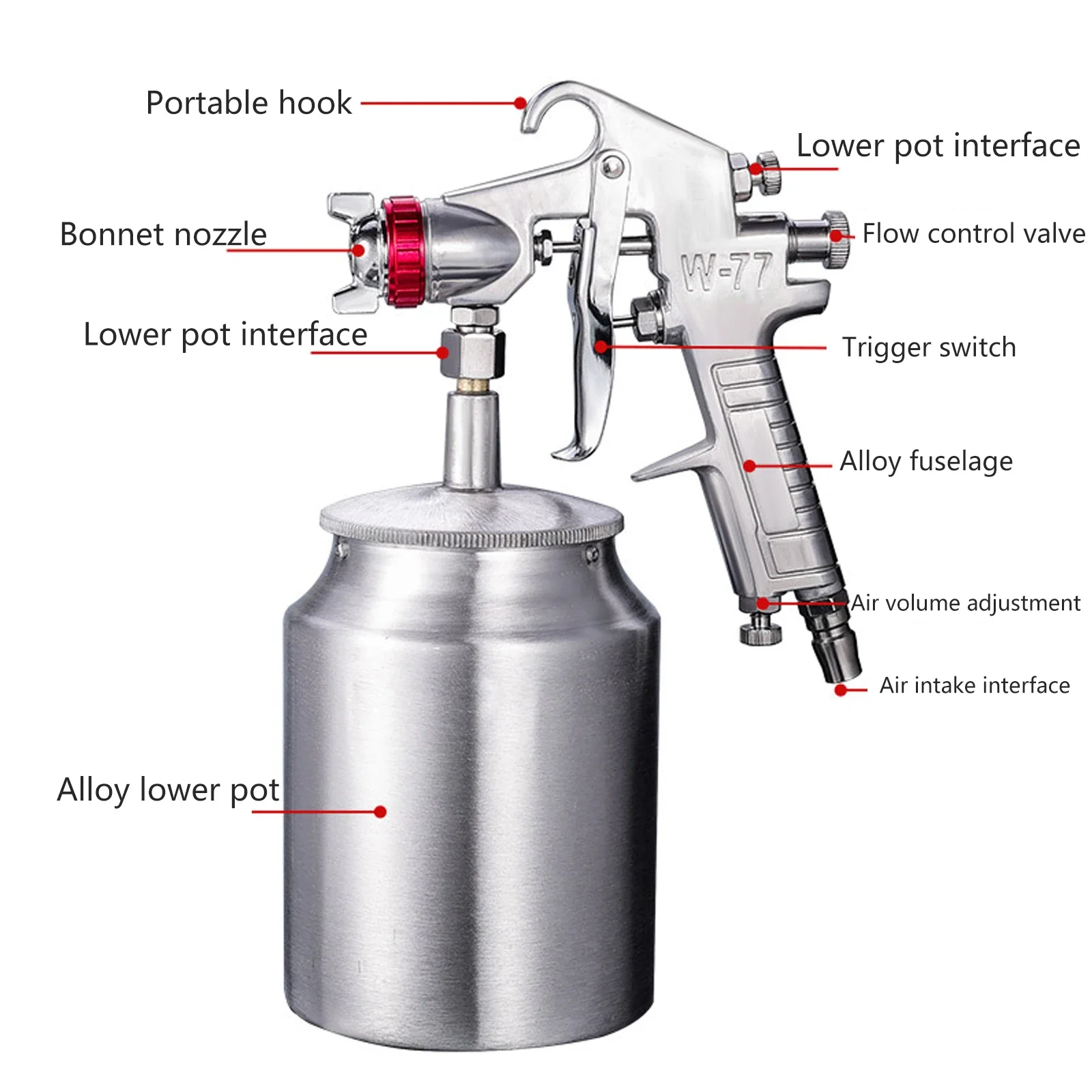 Portable hook

Lower pot interface

Bonnet nozzle

Flow control valve

W-77

Lower pot interface

Trigger switch

Alloy fuselage

Air volume adjustment

Air intake interface

Alloy lower pot