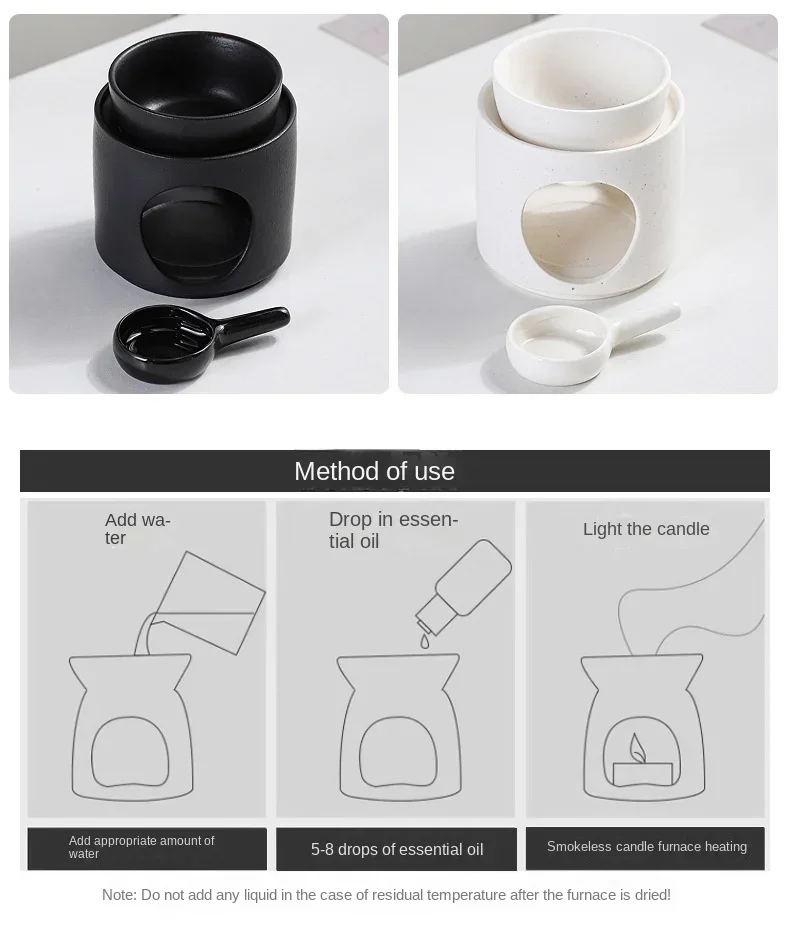 Method of use

Add water

Drop in essential oil

Light the candle

Add appropriate amount of water

5-8 drops of essential oil

Smokeless candle furnace heating

Note: Do not add any liquid in the case of residual temperature after the furnace is dried!