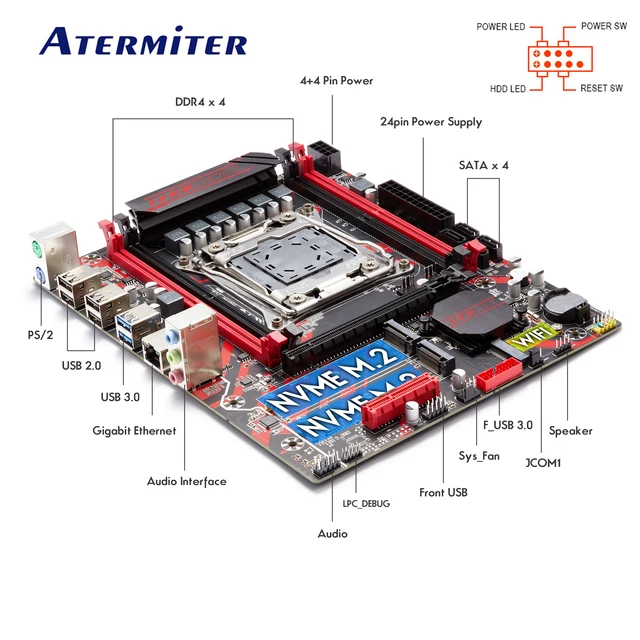 ATERMITER

POWER LED
POWER SW
HDD LED
RESET SW

4+4 Pin Power

DDR4 x 4

24pin Power Supply

SATA x 4

PS/2

USB 2.0

USB 3.0

Gigabit Ethernet

Audio Interface

NVME M.2

NVME M.2

WIFI

F_USB 3.0

Speaker

Sys_Fan

JCOM1

Front USB

LPC_DEBUG

Audio