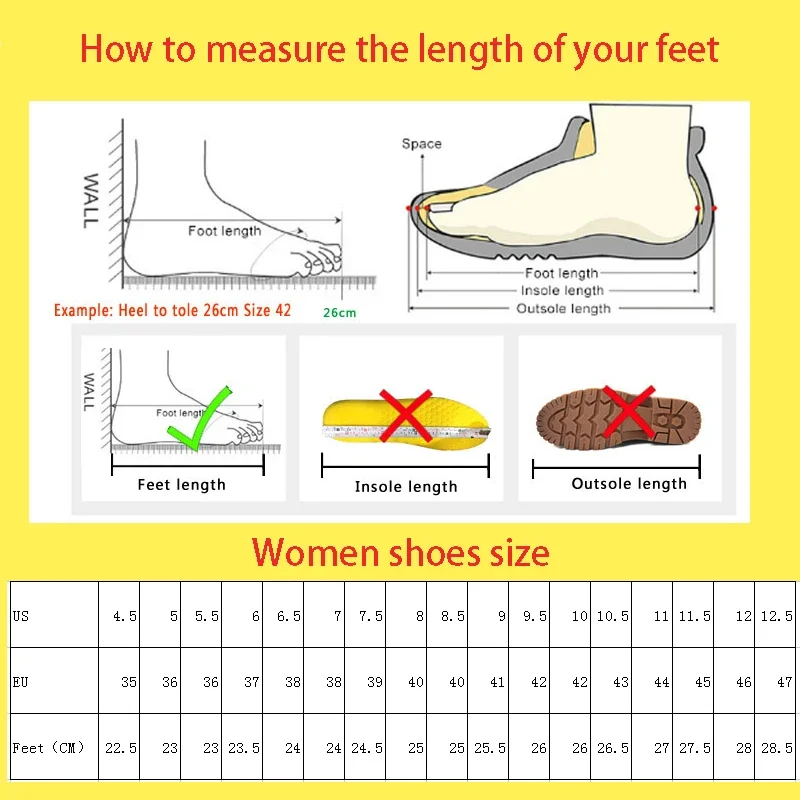 How to measure the length of your feet

WALL

Foot length

Example: Heel to tole 26cm Size 42

26cm

Space

Foot length

Insole length

Outsole length

WALL

Foot length

Feet length

Insole length

Outsole length

Women shoes size

| US | 4.5 | 5 | 5.5 | 6 | 6.5 | 7 | 7.5 | 8 | 8.5 | 9 | 9.5 | 10 | 10.5 | 11 | 11.5 | 12 | 12.5 |
|---|---|---|---|---|---|---|---|---|---|---|---|---|---|---|---|---|---|
| EU | 35 | 36 | 36 | 37 | 38 | 38 | 39 | 40 | 40 | 41 | 42 | 42 | 43 | 44 | 45 | 46 | 47 |
| Feet (CM) | 22.5 | 23 | 23 | 23.5 | 24 | 24 | 24.5 | 25 | 25 | 25.5 | 26 | 26 | 26.5 | 27 | 27.5 | 28 | 28.5 |