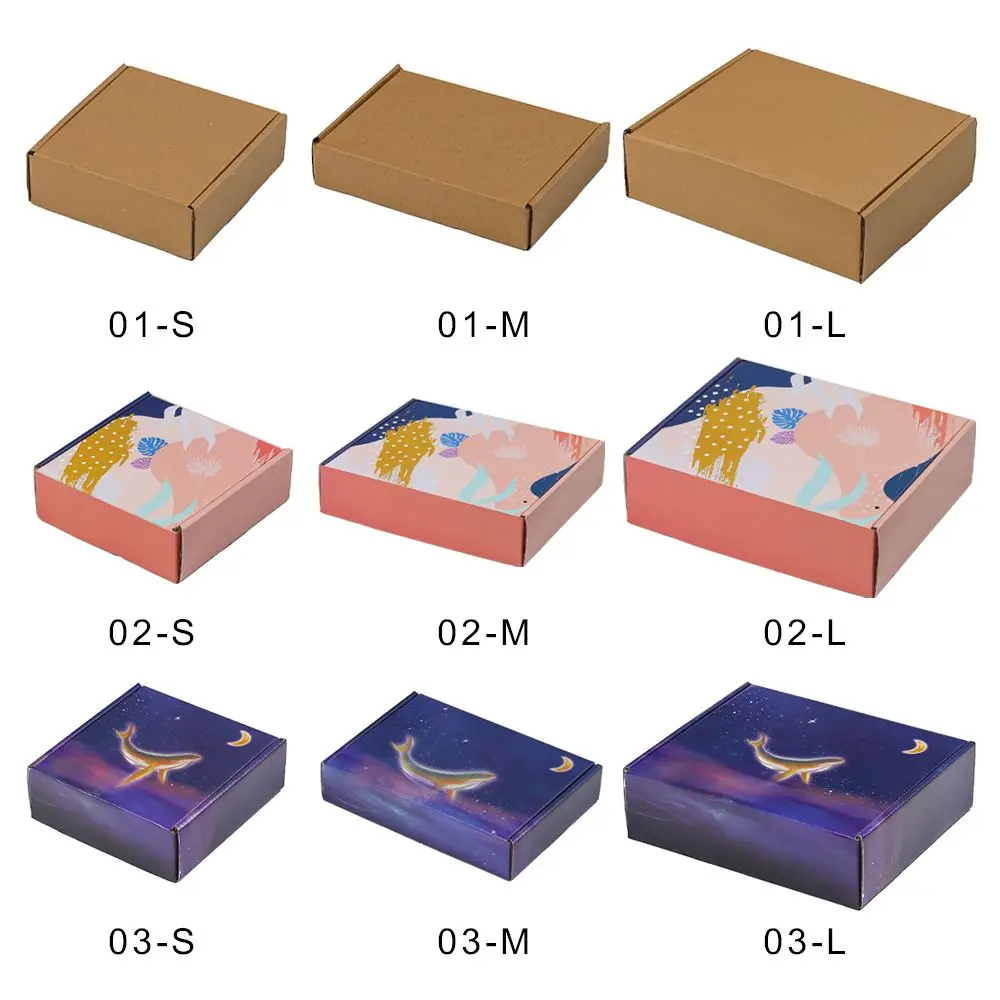 01-S
01-M
01-L

02-S
02-M
02-L

03-S
03-M
03-L