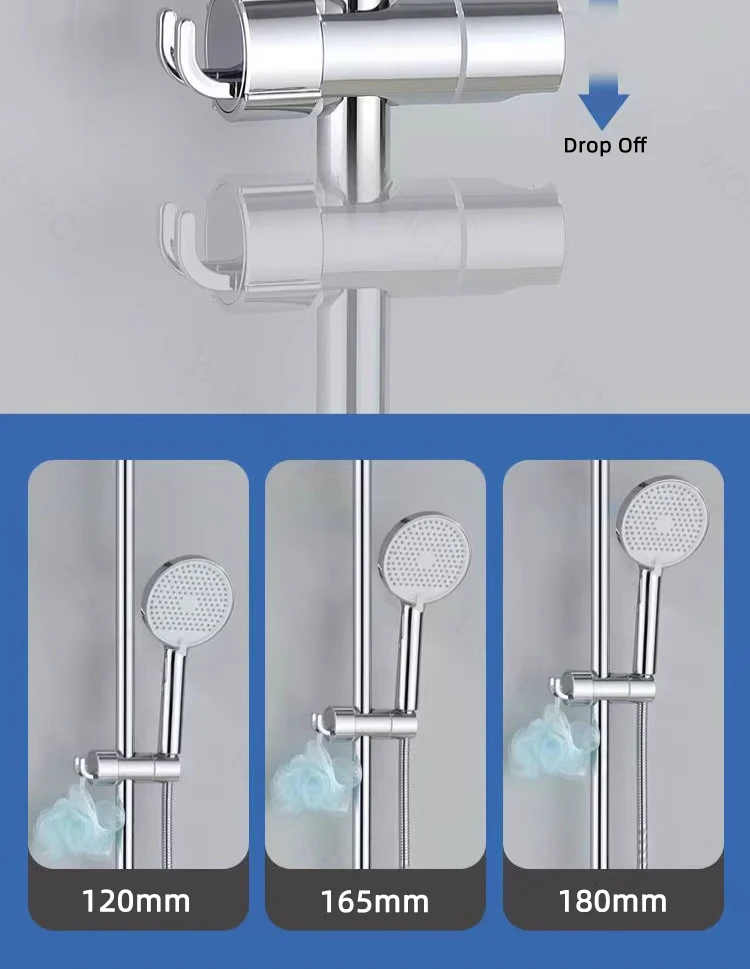 Drop Off

120mm

165mm

180mm