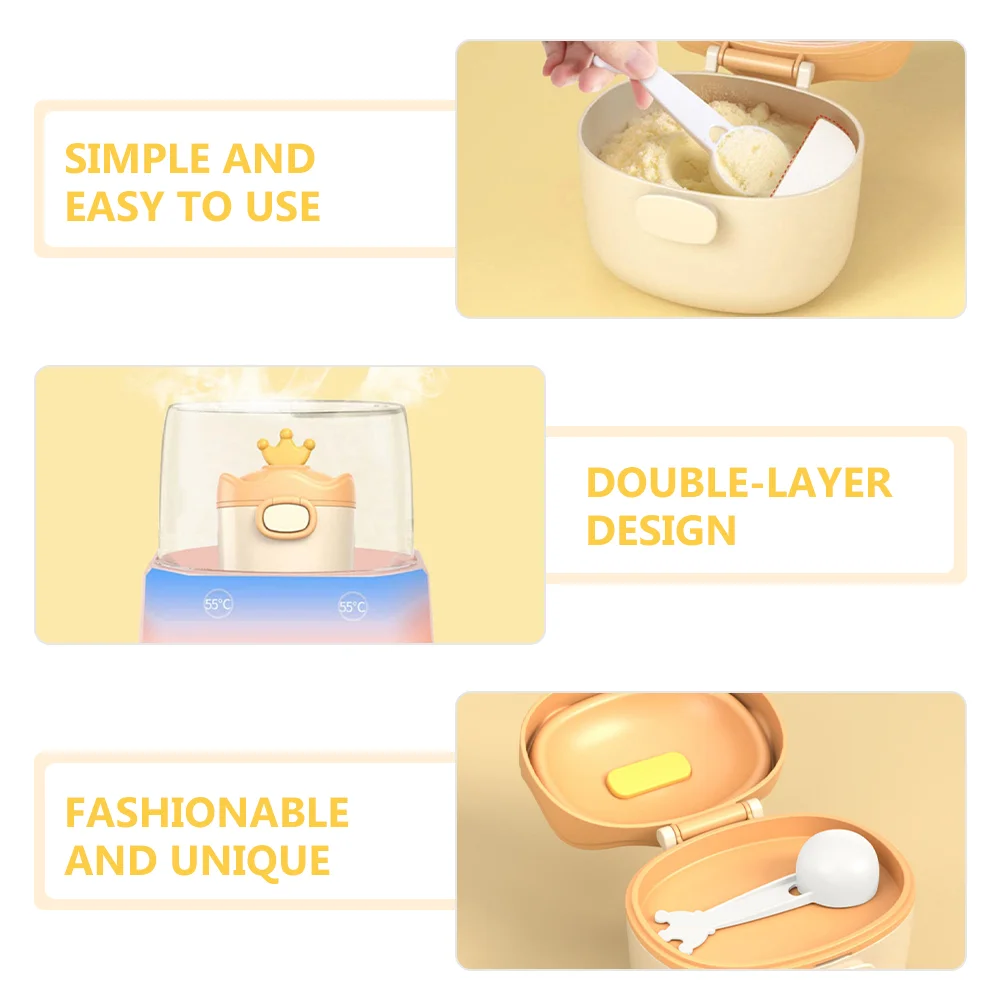 SIMPLE AND EASY TO USE

55°C

55°C

DOUBLE-LAYER DESIGN

FASHIONABLE AND UNIQUE