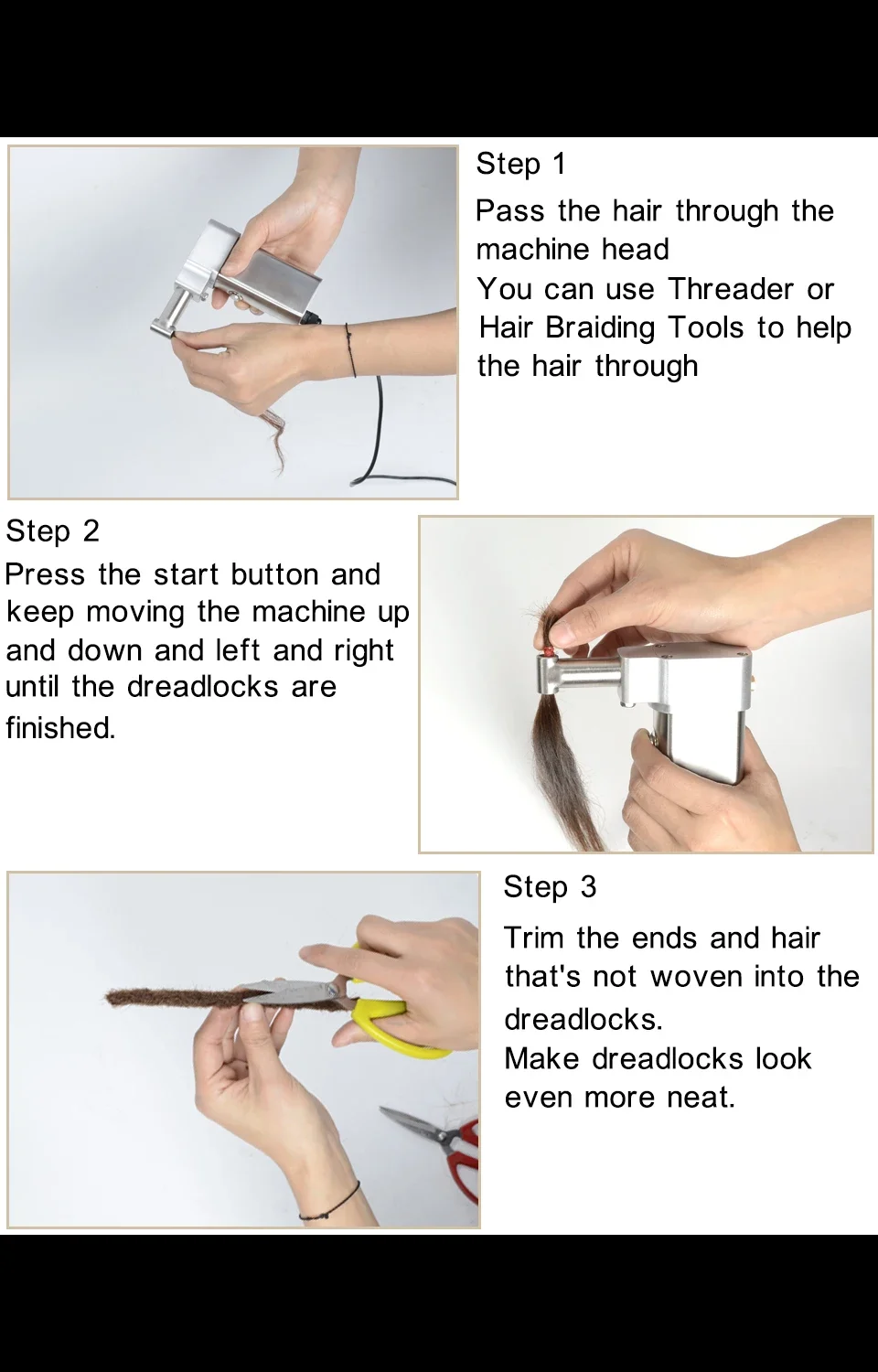 Step 1

Pass the hair through the machine head
You can use Threader or Hair Braiding Tools to help the hair through

Step 2

Press the start button and keep moving the machine up and down and left and right until the dreadlocks are finished.

Step 3

Trim the ends and hair that's not woven into the dreadlocks.
Make dreadlocks look even more neat.