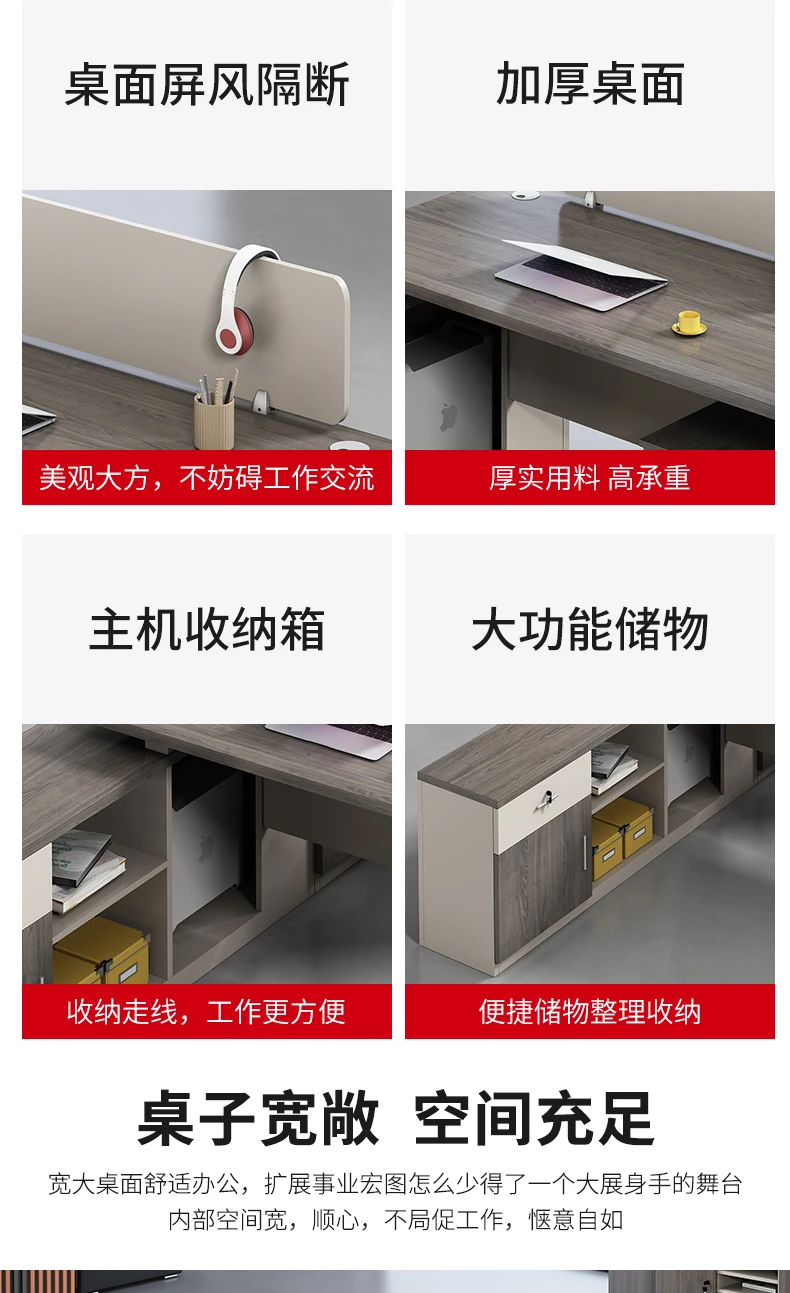 桌面屏风隔断

美观大方，不妨碍工作交流

加厚桌面

厚实用料 高承重

主机收纳箱

收纳走线，工作更方便

大功能储物

便捷储物整理收纳

桌子宽敞 空间充足

宽大桌面舒适办公，扩展事业宏图怎么少得了一个大展身手的舞台
内部空间宽，顺心，不局促工作，惬意自如