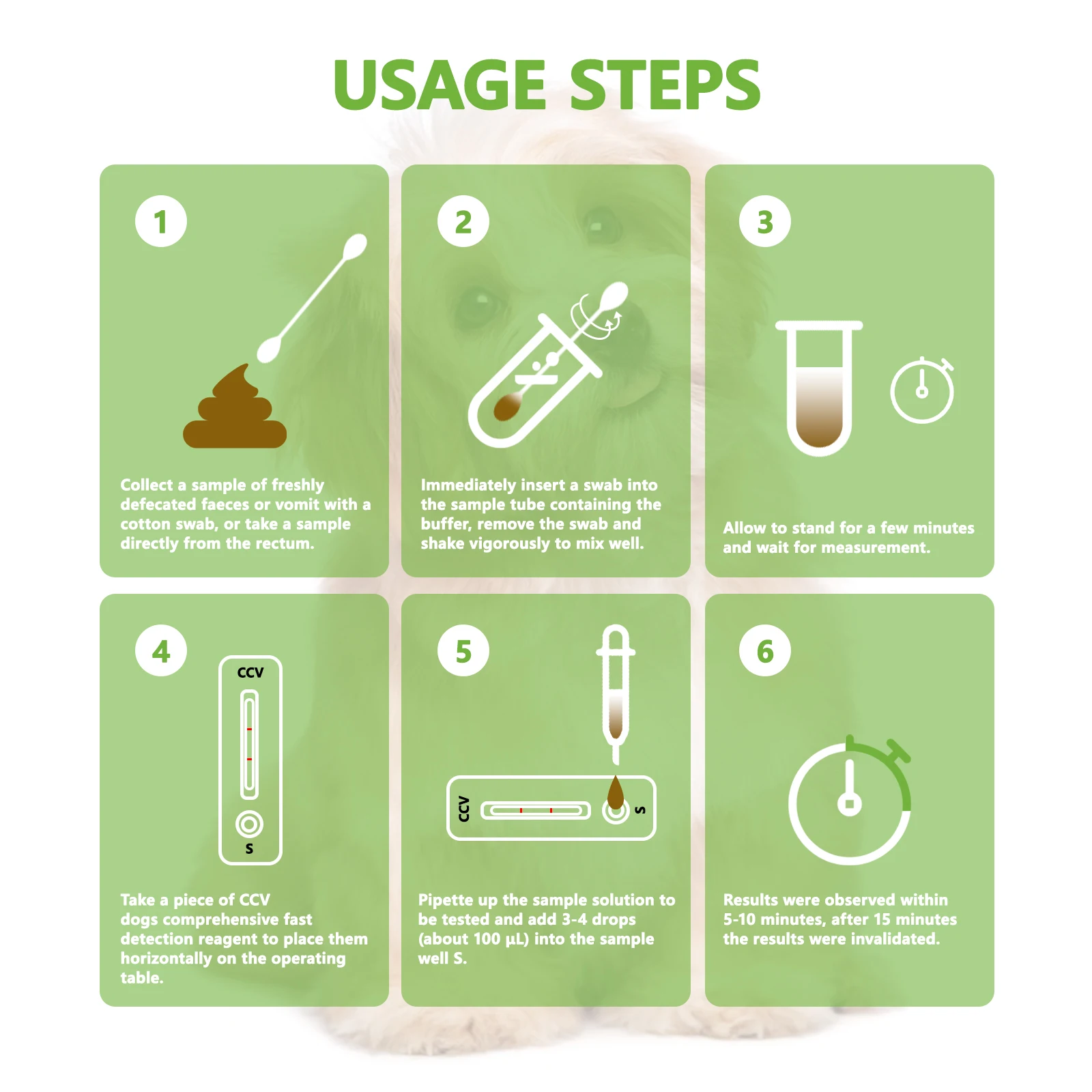 USAGE STEPS

1

Collect a sample of freshly defecated faeces or vomit with a cotton swab, or take a sample directly from the rectum.

2

Immediately insert a swab into the sample tube containing the buffer, remove the swab and shake vigorously to mix well.

3

Allow to stand for a few minutes and wait for measurement.

4

CCV

S

Take a piece of CCV dogs comprehensive fast detection reagent to place them horizontally on the operating table.

5

CCV

S

Pipette up the sample solution to be tested and add 3-4 drops (about 100 µL) into the sample well S.

6

Results were observed within 5-10 minutes, after 15 minutes the results were invalidated.