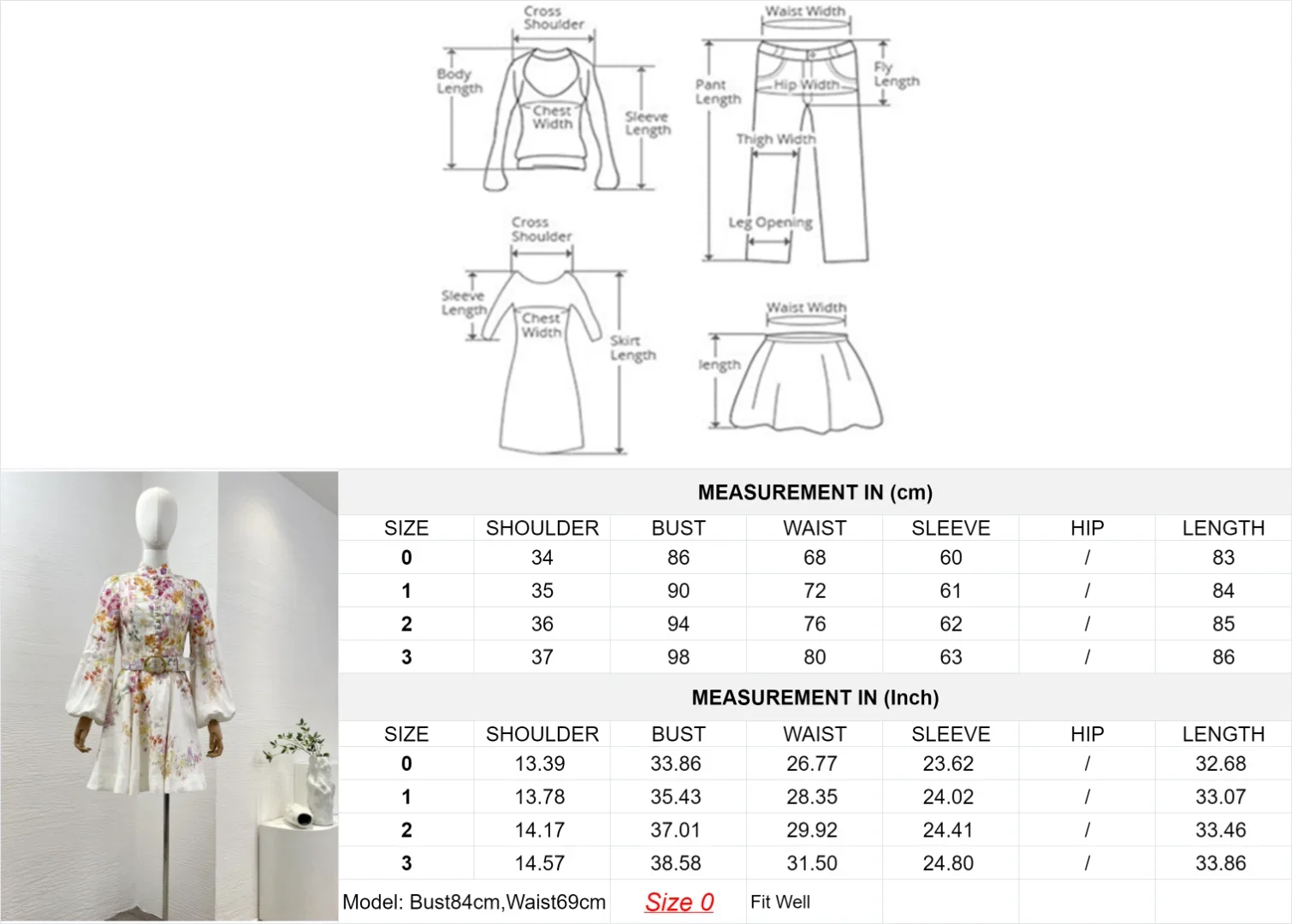 Cross Shoulder
Body Length
Chest Width
Sleeve Length
Waist Width
Pant Length
Hip Width
Fly Length
Thigh Width
Leg Opening
Cross Shoulder
Sleeve Length
Chest Width
Skirt Length
Waist Width
length

MEASUREMENT IN (cm)

| SIZE | SHOULDER | BUST | WAIST | SLEEVE | HIP | LENGTH |
|---|---|---|---|---|---|---|
| 0 | 34 | 86 | 68 | 60 | / | 83 |
| 1 | 35 | 90 | 72 | 61 | / | 84 |
| 2 | 36 | 94 | 76 | 62 | / | 85 |
| 3 | 37 | 98 | 80 | 63 | / | 86 |

MEASUREMENT IN (Inch)

| SIZE | SHOULDER | BUST | WAIST | SLEEVE | HIP | LENGTH |
|---|---|---|---|---|---|---|
| 0 | 13.39 | 33.86 | 26.77 | 23.62 | / | 32.68 |
| 1 | 13.78 | 35.43 | 28.35 | 24.02 | / | 33.07 |
| 2 | 14.17 | 37.01 | 29.92 | 24.41 | / | 33.46 |
| 3 | 14.57 | 38.58 | 31.50 | 24.80 | / | 33.86 |

Model: Bust84cm,Waist69cm Size 0 Fit Well