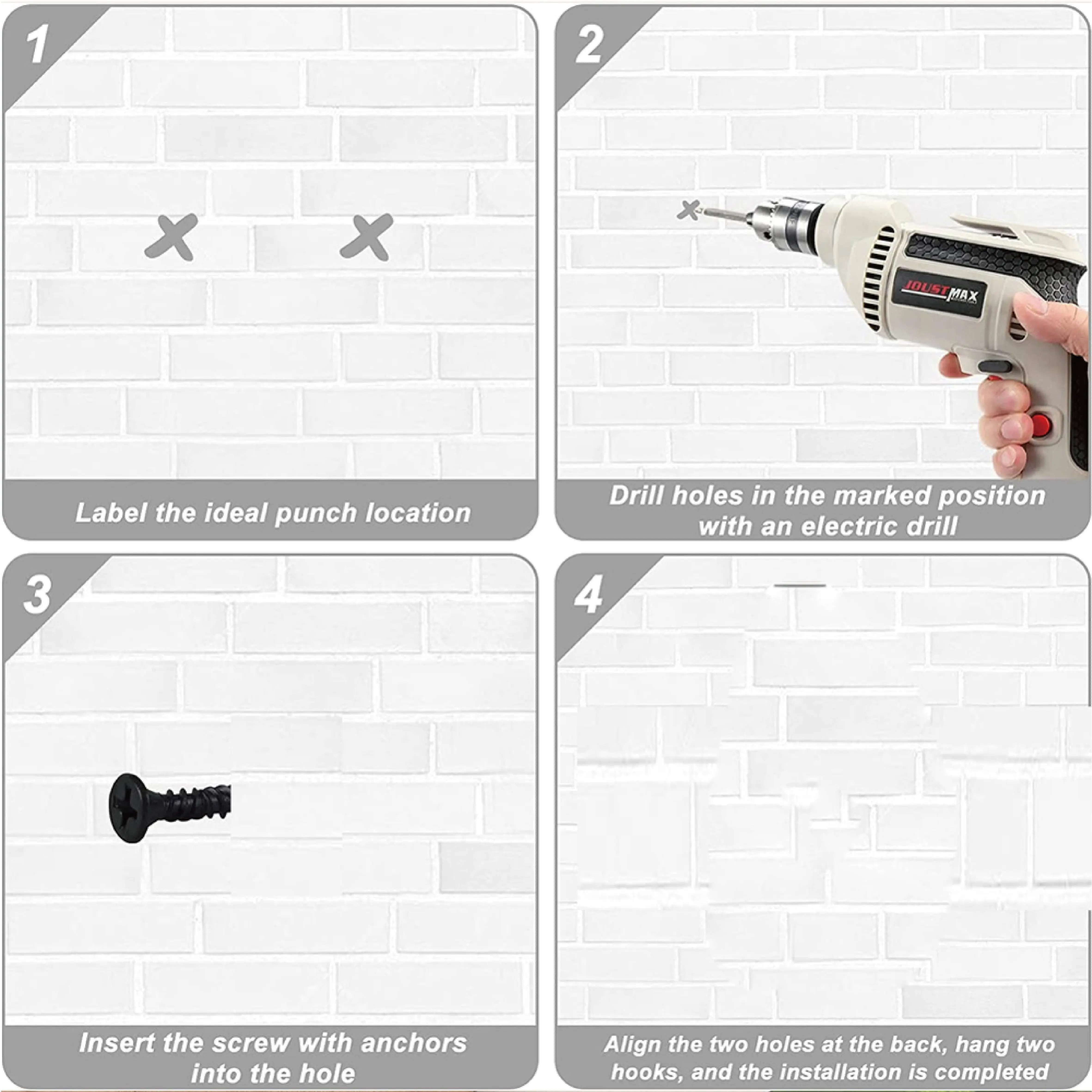 1

Label the ideal punch location

2

JOUSTMAX

Drill holes in the marked position with an electric drill

3

Insert the screw with anchors into the hole

4

Align the two holes at the back, hang two hooks, and the installation is completed