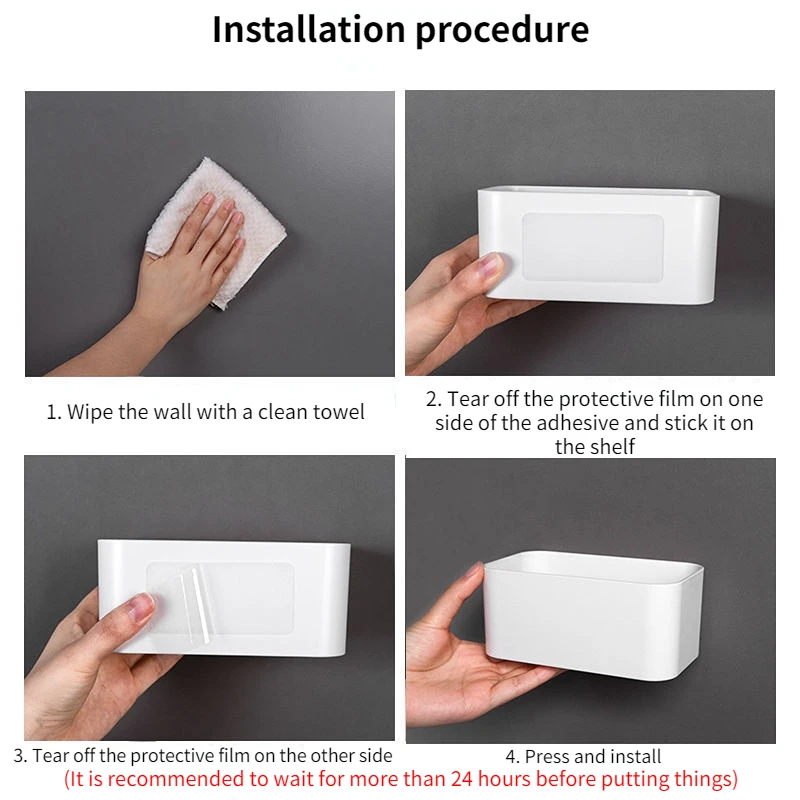 Installation procedure

1. Wipe the wall with a clean towel

2. Tear off the protective film on one side of the adhesive and stick it on the shelf

3. Tear off the protective film on the other side

4. Press and install

(It is recommended to wait for more than 24 hours before putting things)