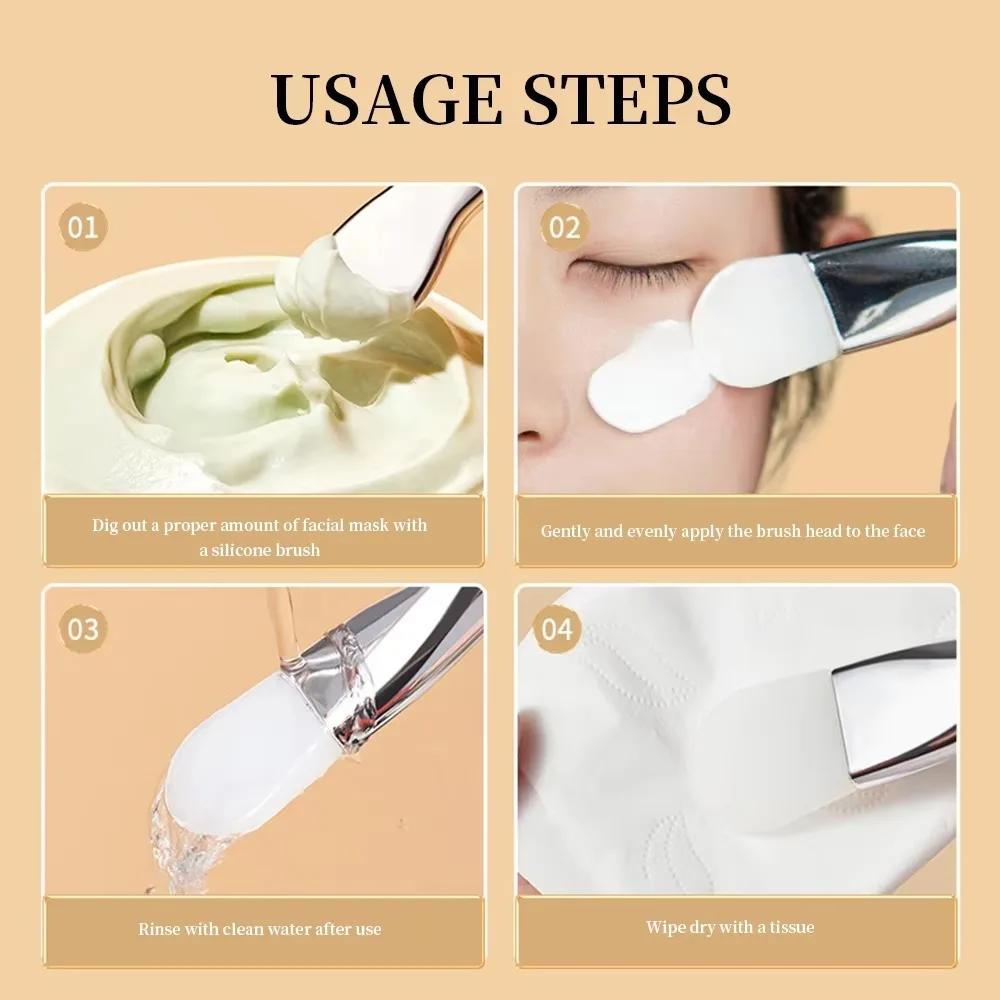 USAGE STEPS

01

Dig out a proper amount of facial mask with a silicone brush

02

Gently and evenly apply the brush head to the face

03

Rinse with clean water after use

04

Wipe dry with a tissue