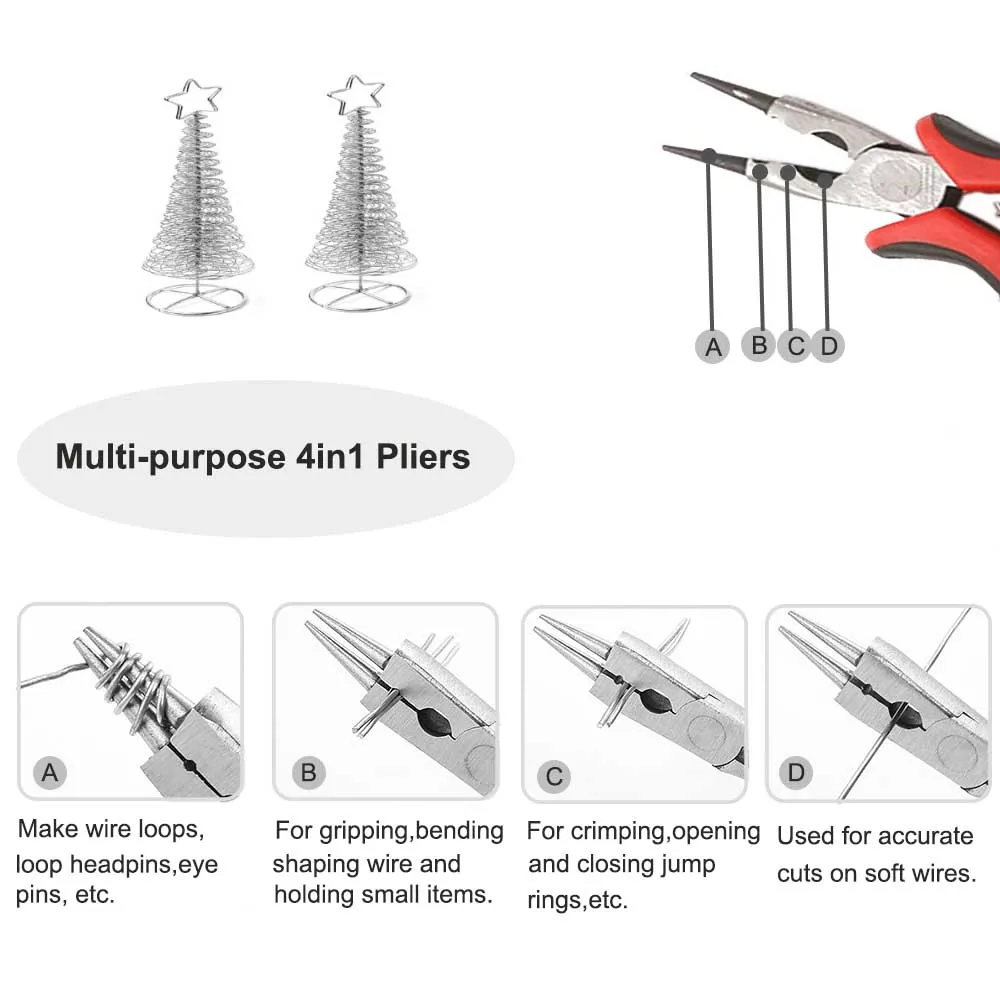 A B C D

Multi-purpose 4in1 Pliers

A

Make wire loops, loop headpins,eye pins, etc.

B

For gripping,bending shaping wire and holding small items.

C

For crimping,opening and closing jump rings,etc.

D

Used for accurate cuts on soft wires.