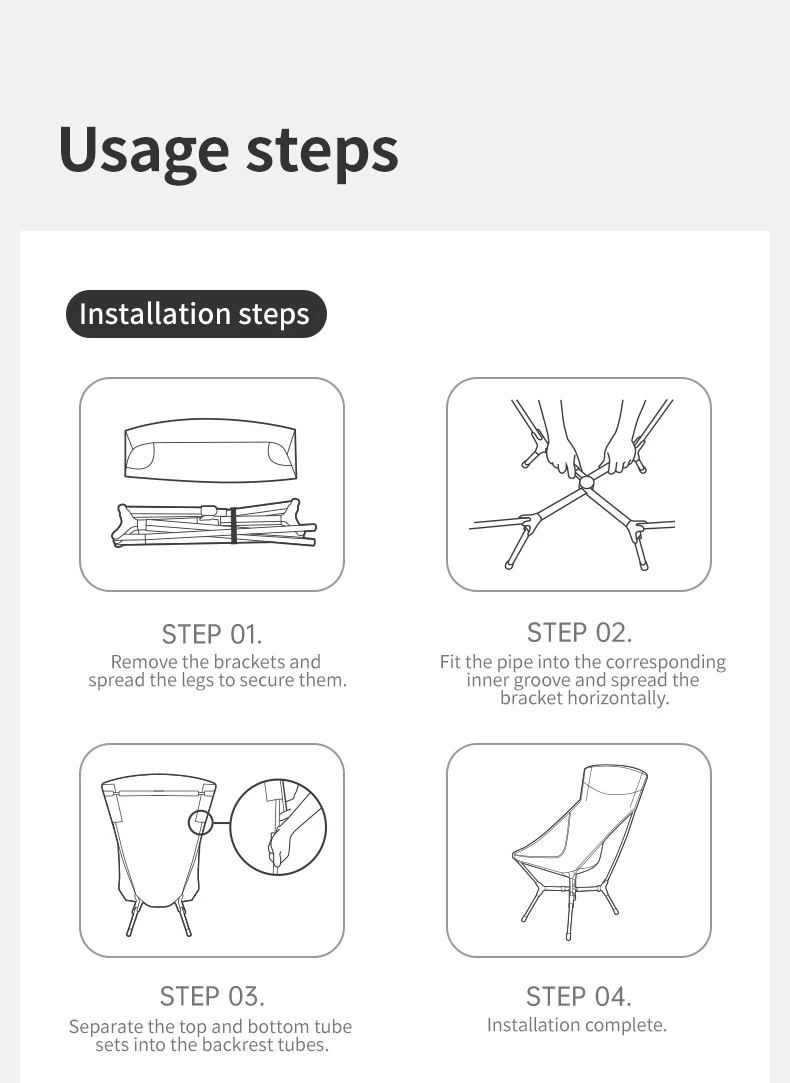 Usage steps

Installation steps

STEP 01.
Remove the brackets and spread the legs to secure them.

STEP 02.
Fit the pipe into the corresponding inner groove and spread the bracket horizontally.

STEP 03.
Separate the top and bottom tube sets into the backrest tubes.

STEP 04.
Installation complete.