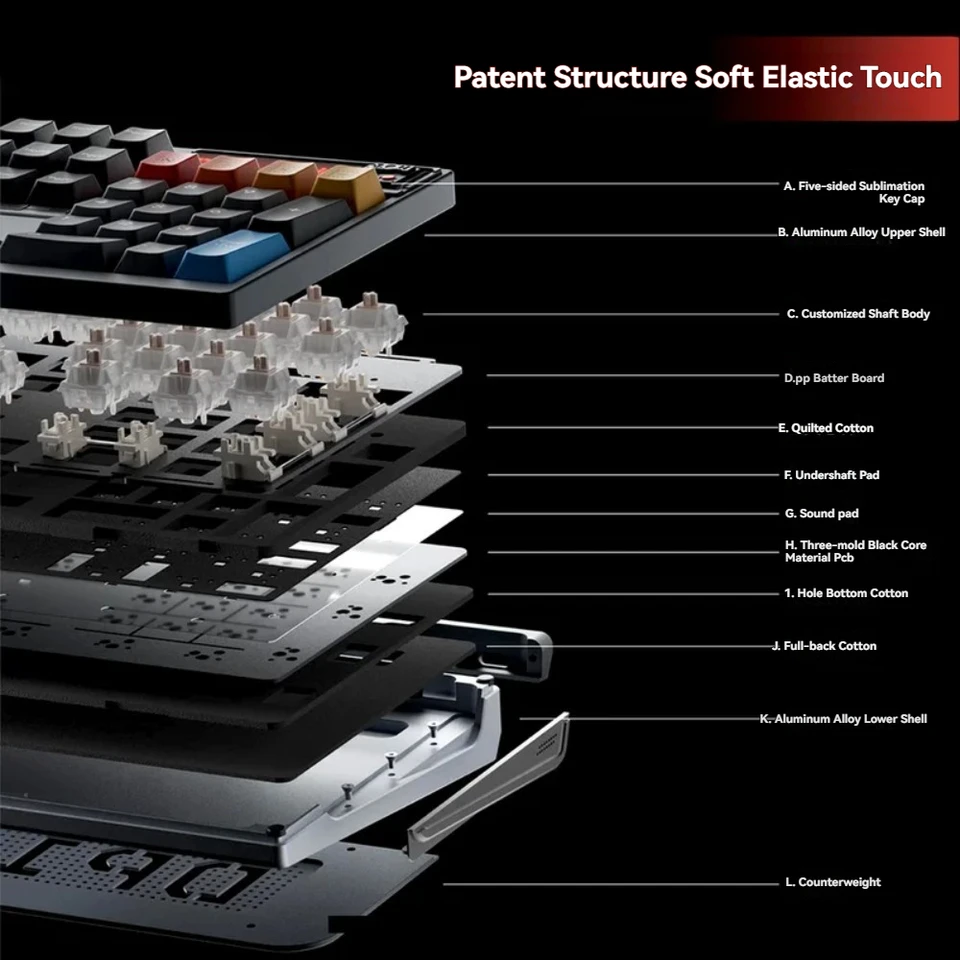 Patent Structure Soft Elastic Touch

A. Five-sided Sublimation Key Cap

B. Aluminum Alloy Upper Shell

C. Customized Shaft Body

D.pp Batter Board

E. Quilted Cotton

F. Undershaft Pad

G. Sound pad

H. Three-mold Black Core Material Pcb

1. Hole Bottom Cotton

J. Full-back Cotton

K. Aluminum Alloy Lower Shell

L. Counterweight