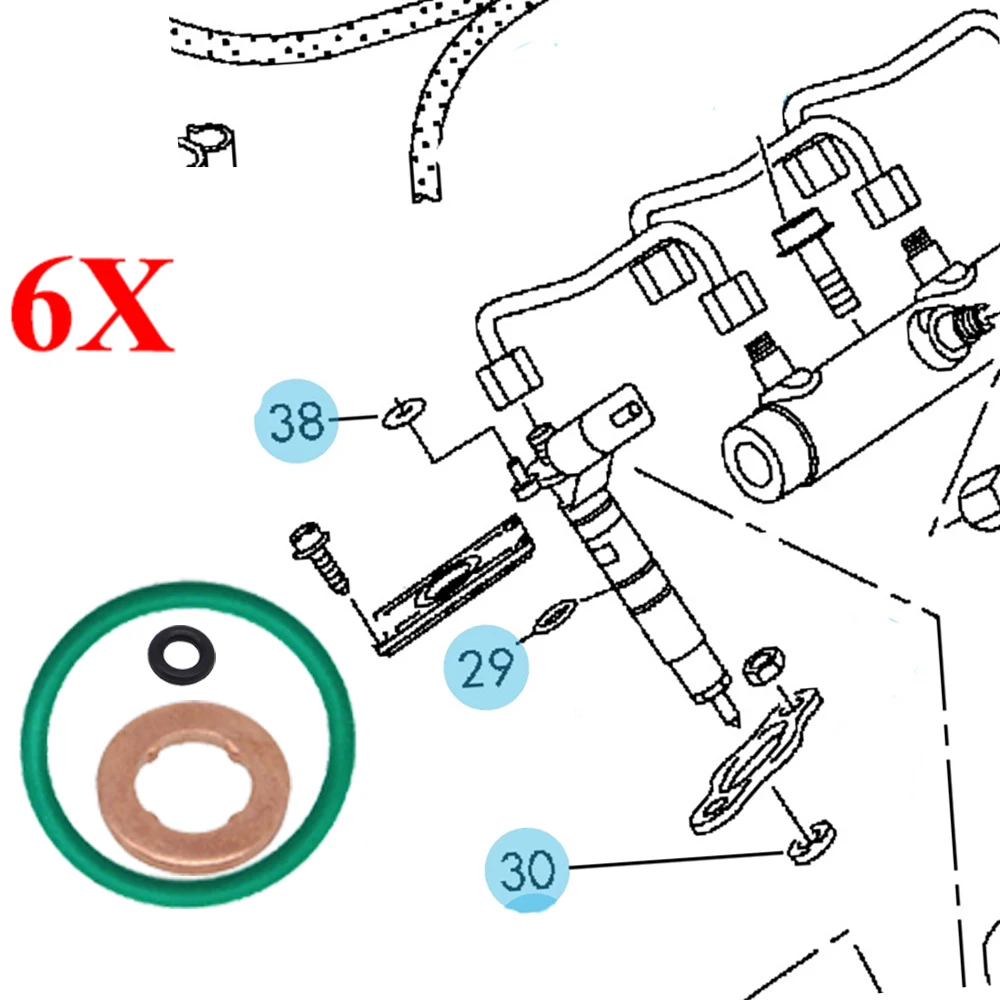 6X

38

29

30