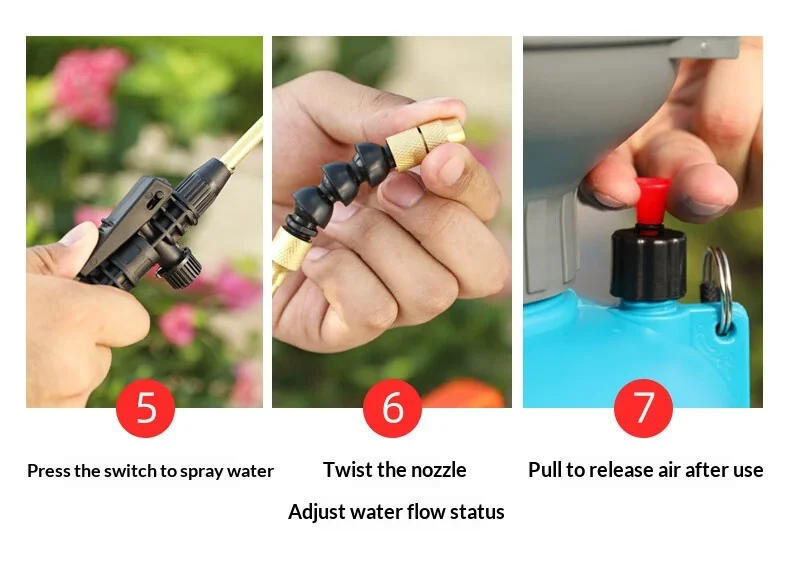 5

Press the switch to spray water

6

Twist the nozzle

Adjust water flow status

7

Pull to release air after use