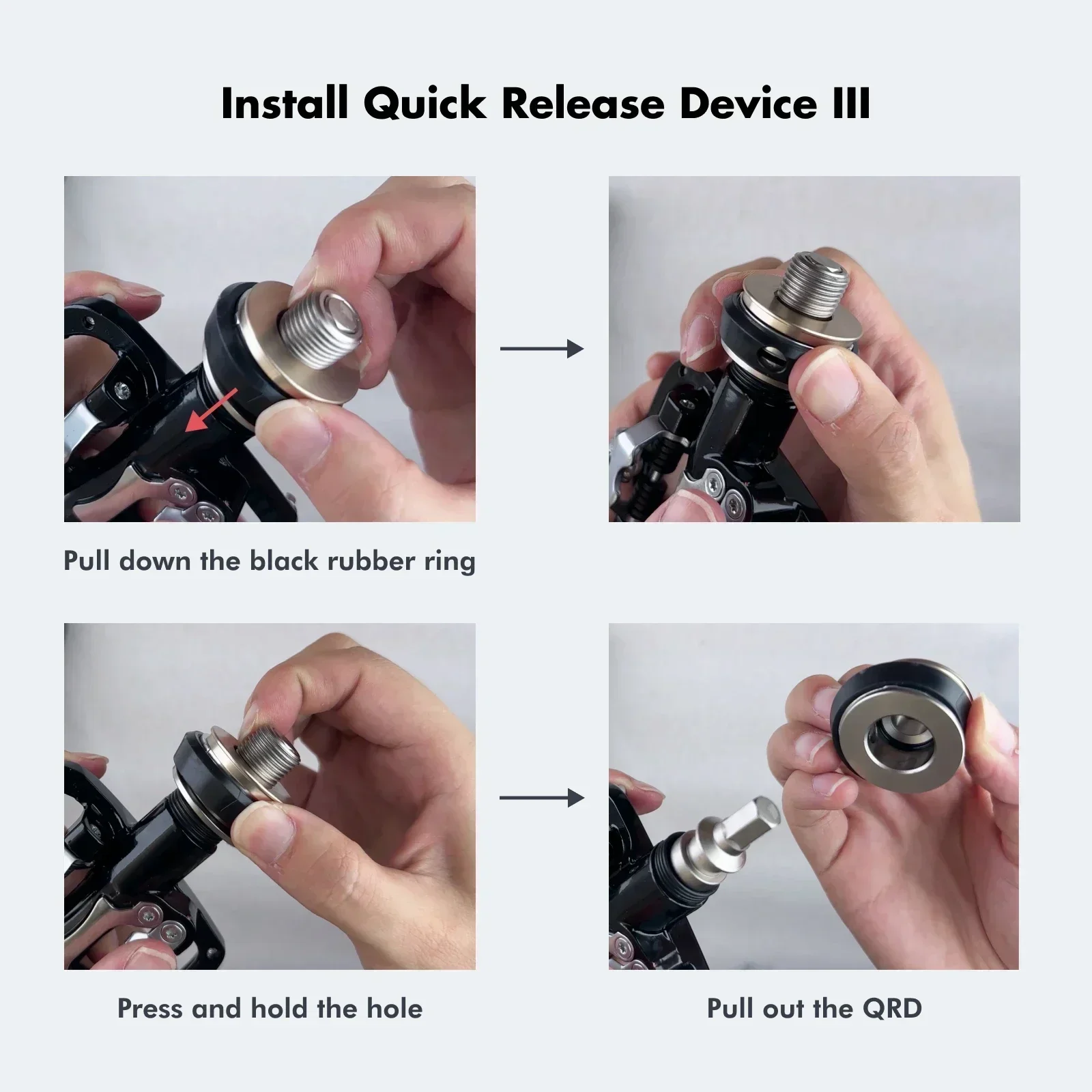 Install Quick Release Device III

Pull down the black rubber ring

Press and hold the hole

Pull out the QRD