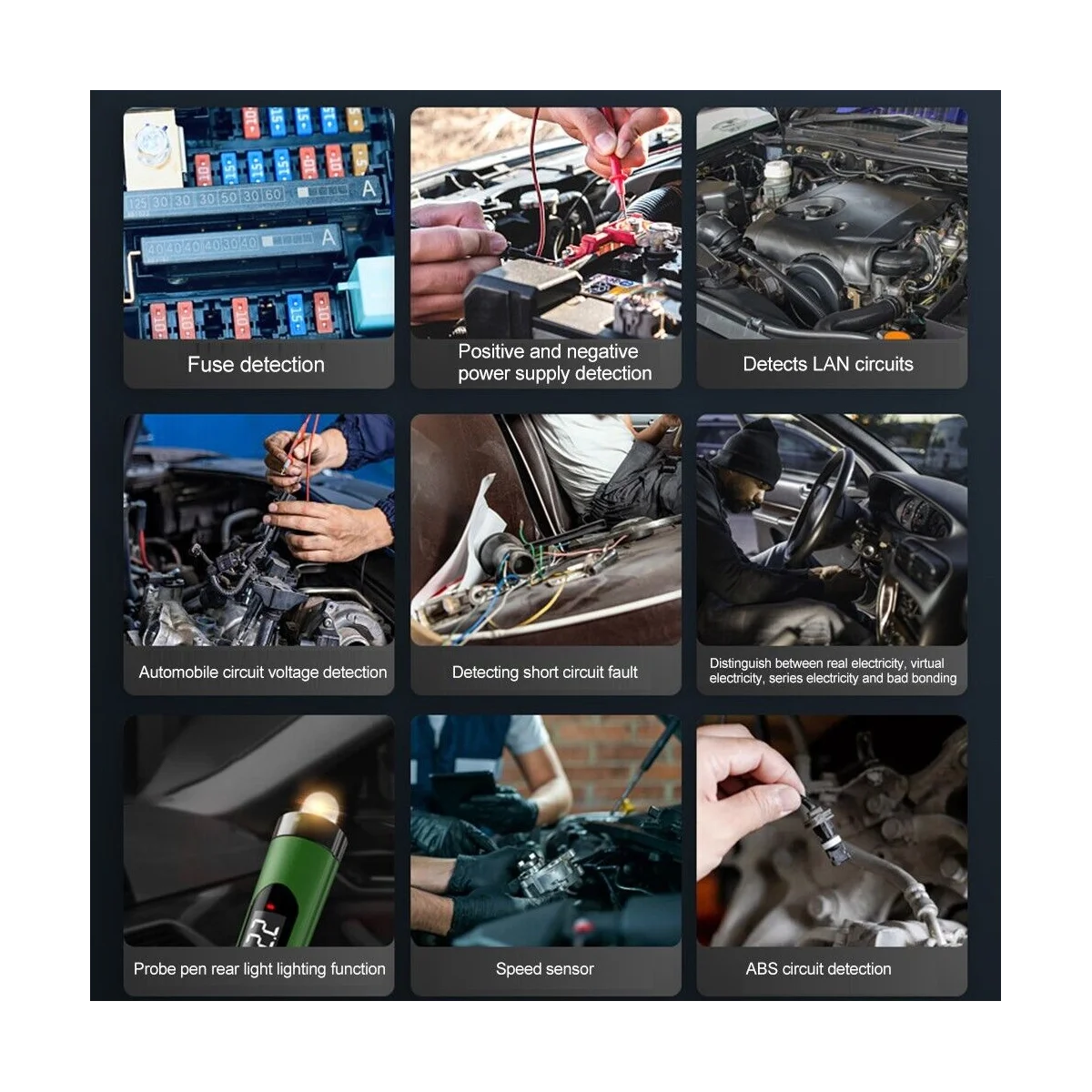 Fuse detection

Positive and negative power supply detection

Detects LAN circuits

Automobile circuit voltage detection

Detecting short circuit fault

Distinguish between real electricity, virtual electricity, series electricity and bad bonding

Probe pen rear light lighting function

Speed sensor

ABS circuit detection