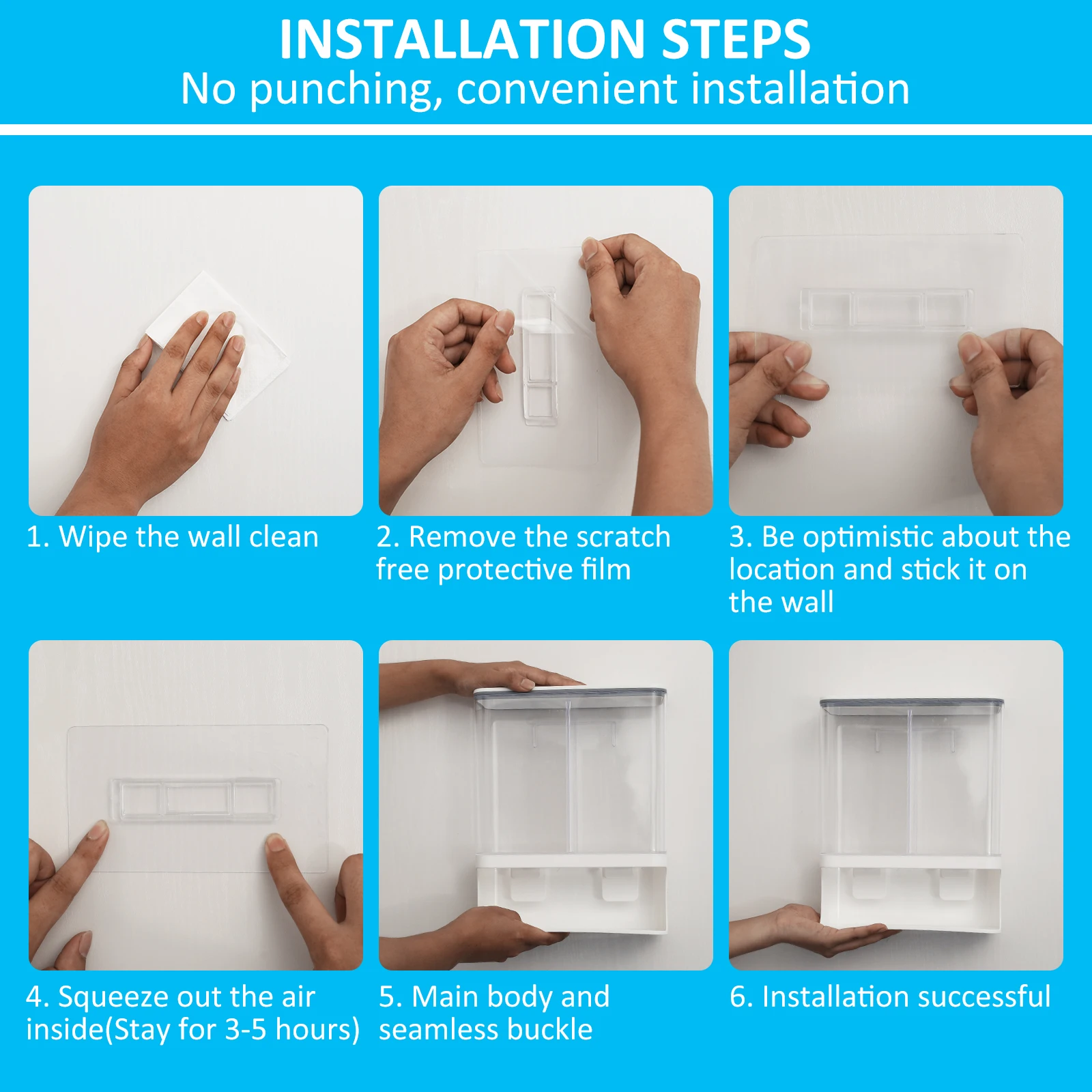 INSTALLATION STEPS
No punching, convenient installation

1. Wipe the wall clean

2. Remove the scratch free protective film

3. Be optimistic about the location and stick it on the wall

4. Squeeze out the air inside(Stay for 3-5 hours)

5. Main body and seamless buckle

6. Installation successful