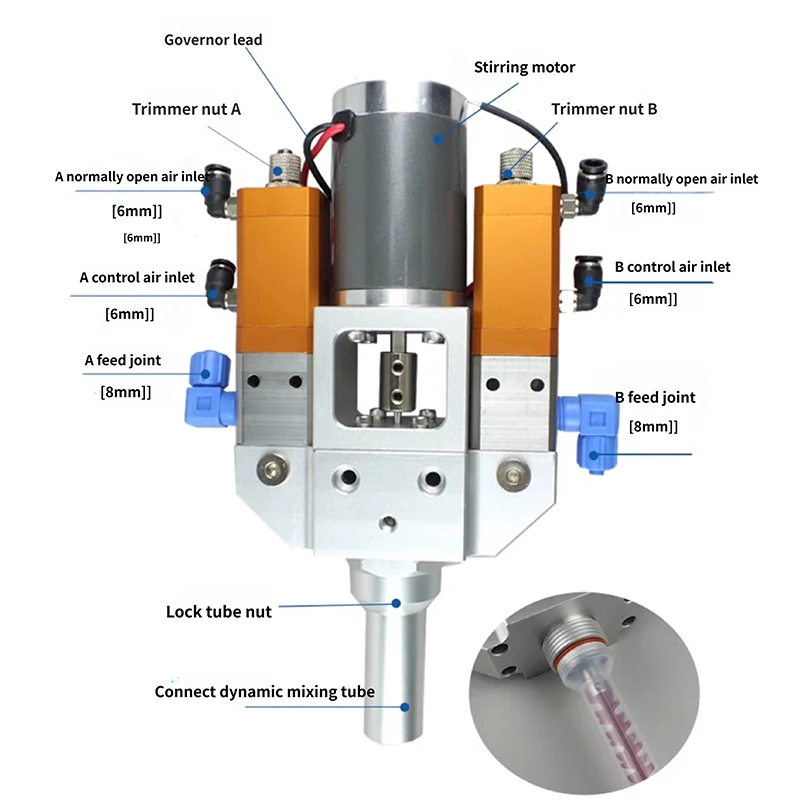 Governor lead

Stirring motor

Trimmer nut A

Trimmer nut B

A normally open air inlet

[6mm]]

[6mm]]

B normally open air inlet

[6mm]]

A control air inlet

[6mm]]

B control air inlet

[6mm]]

A feed joint

[8mm]]

B feed joint

[8mm]]

Lock tube nut

Connect dynamic mixing tube