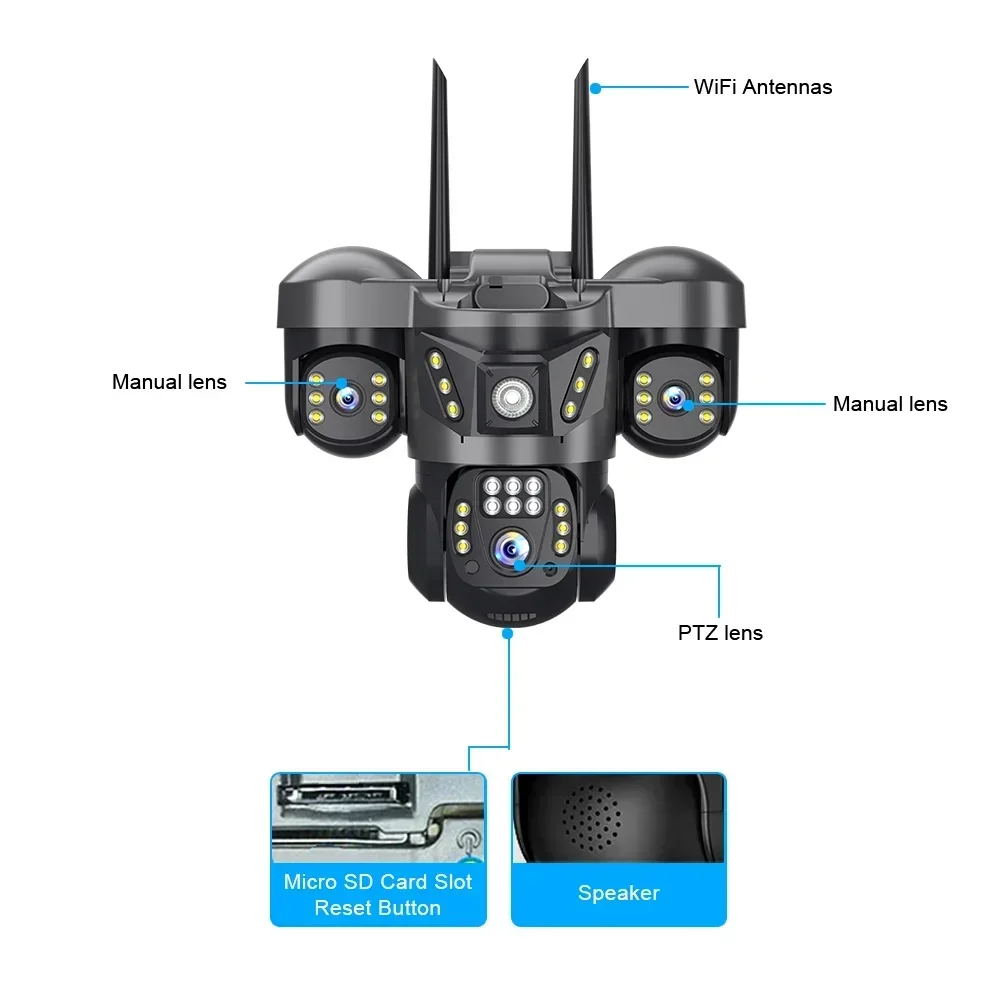 WiFi Antennas

Manual lens

Manual lens

PTZ lens

Micro SD Card Slot
Reset Button

Speaker