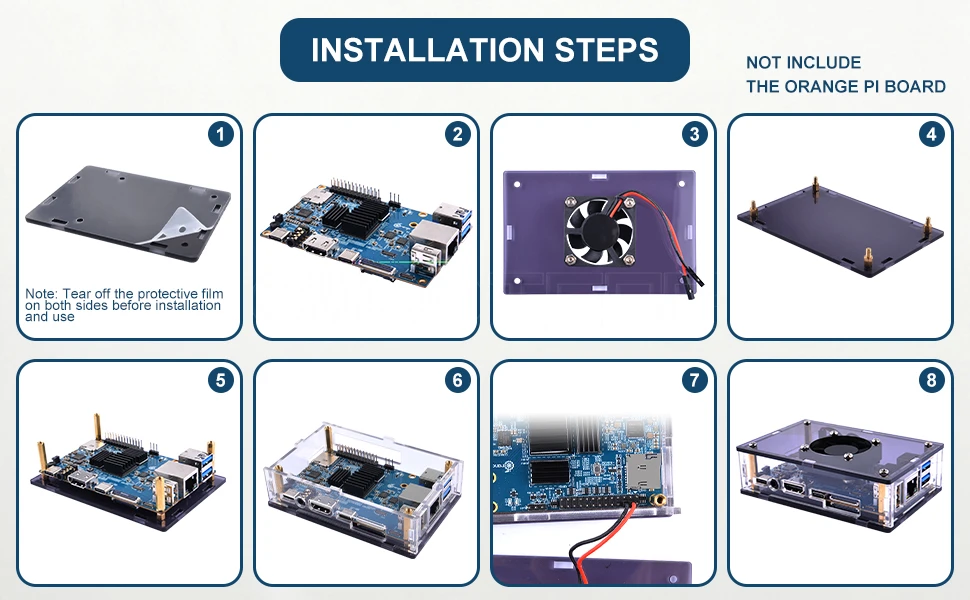 INSTALLATION STEPS

NOT INCLUDE
THE ORANGE PI BOARD

1

Note: Tear off the protective film on both sides before installation and use

2

3

4

5

6

7

8