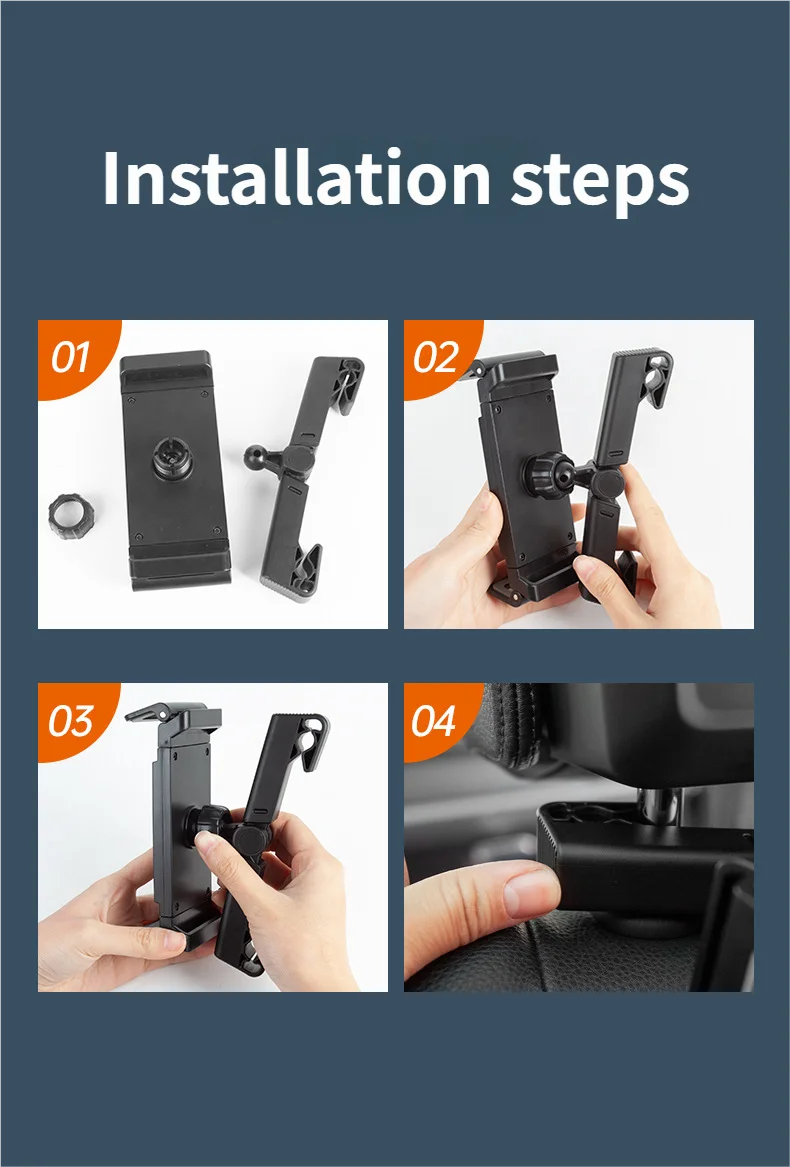 Installation steps

01

02

03

04