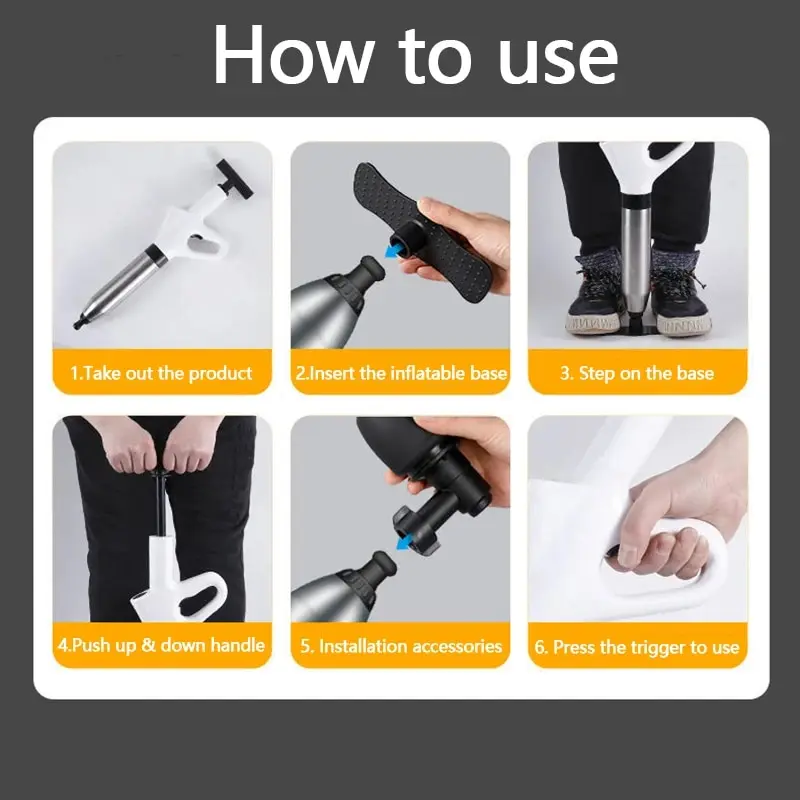 How to use

1.Take out the product

2.Insert the inflatable base

3. Step on the base

4.Push up & down handle

5. Installation accessories

6. Press the trigger to use