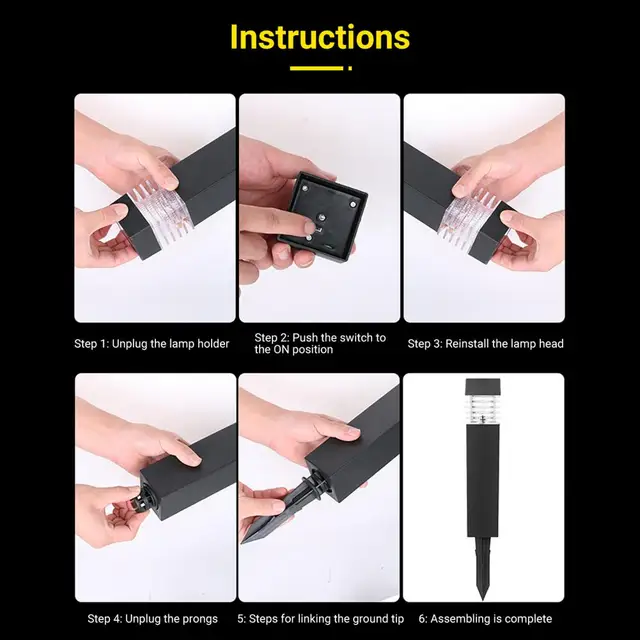 Instructions

Step 1: Unplug the lamp holder

Step 2: Push the switch to the ON position

Step 3: Reinstall the lamp head

Step 4: Unplug the prongs

5: Steps for linking the ground tip

6: Assembling is complete