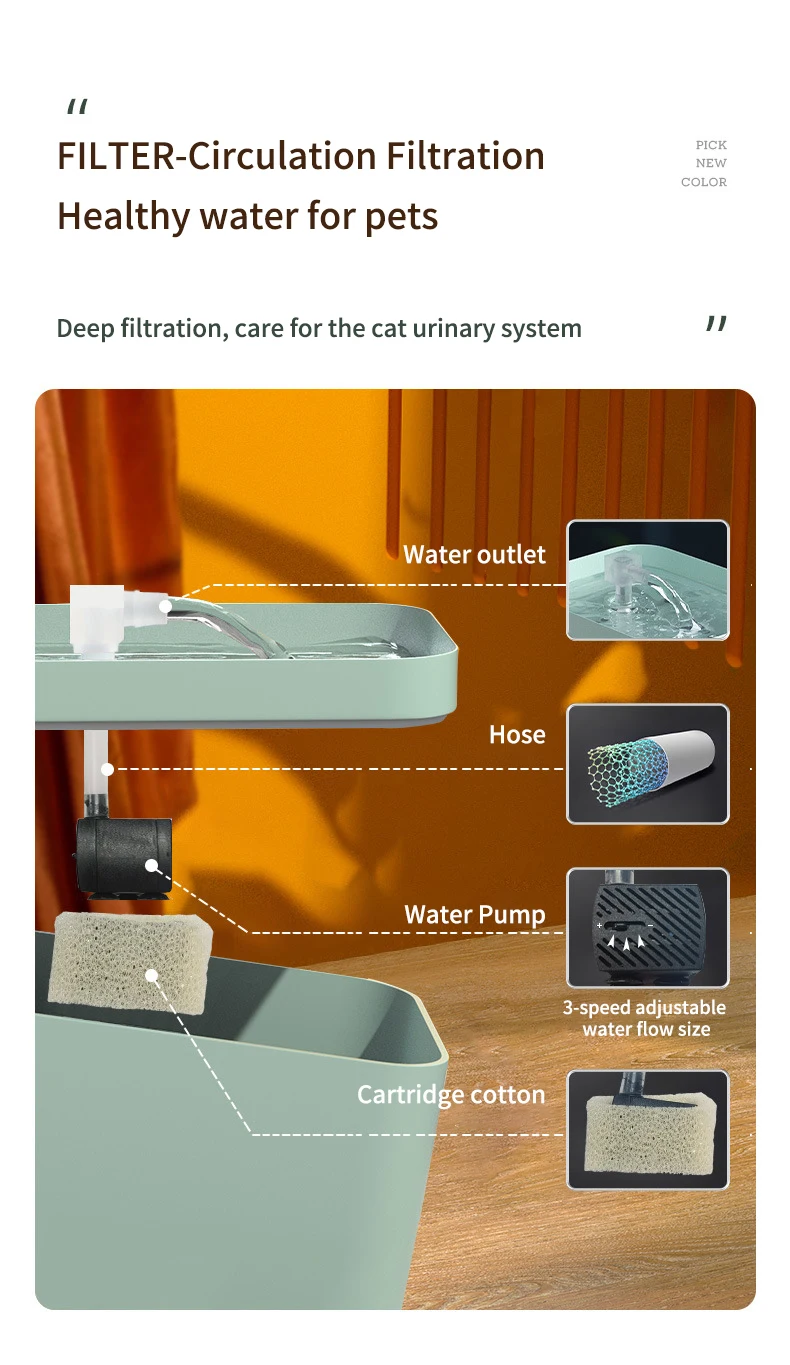 "
FILTER-Circulation Filtration
Healthy water for pets

PICK
NEW
COLOR

Deep filtration, care for the cat urinary system "

Water outlet

Hose

Water Pump

3-speed adjustable water flow size

Cartridge cotton