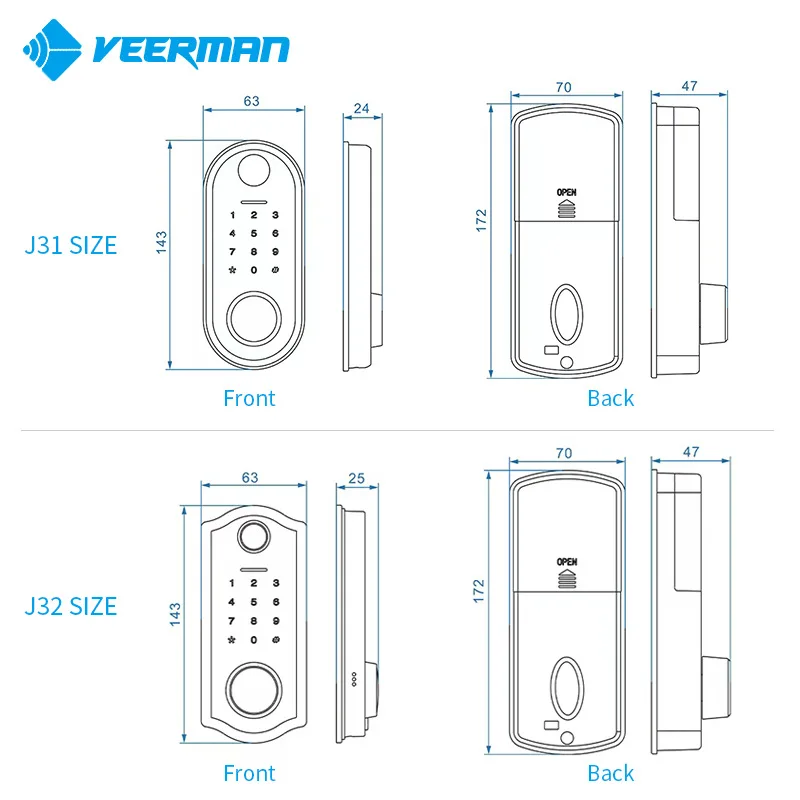 VEERMAN

J31 SIZE

63

24

143

1 2 3
4 5 6
7 8 9
* 0 #

Front

70

47

172

OPEN

Back

J32 SIZE

63

25

143

1 2 3
4 5 6
7 8 9
* 0 #

Front

70

47

172

OPEN

Back