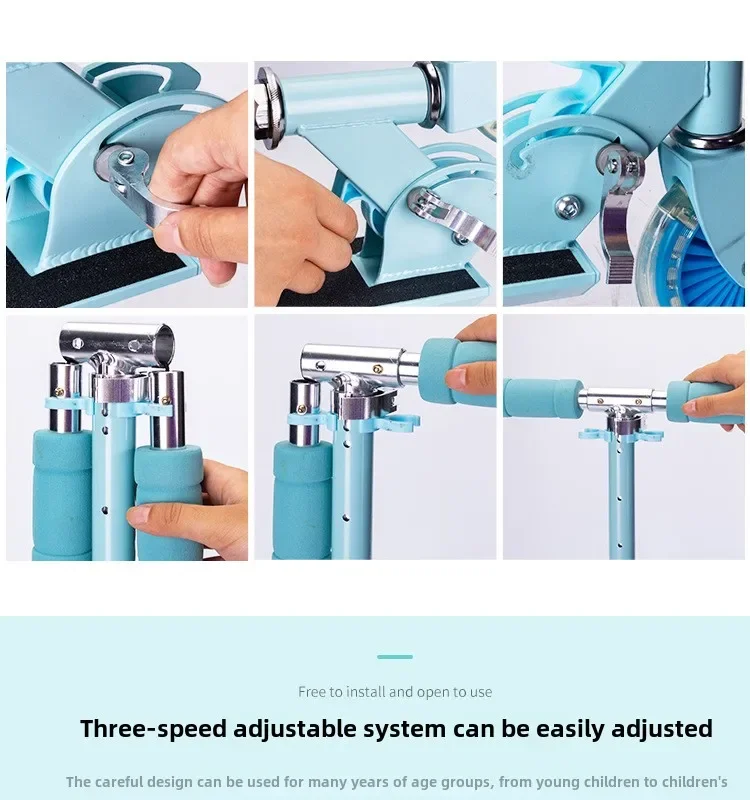 Free to install and open to use

Three-speed adjustable system can be easily adjusted

The careful design can be used for many years of age groups, from young children to children's