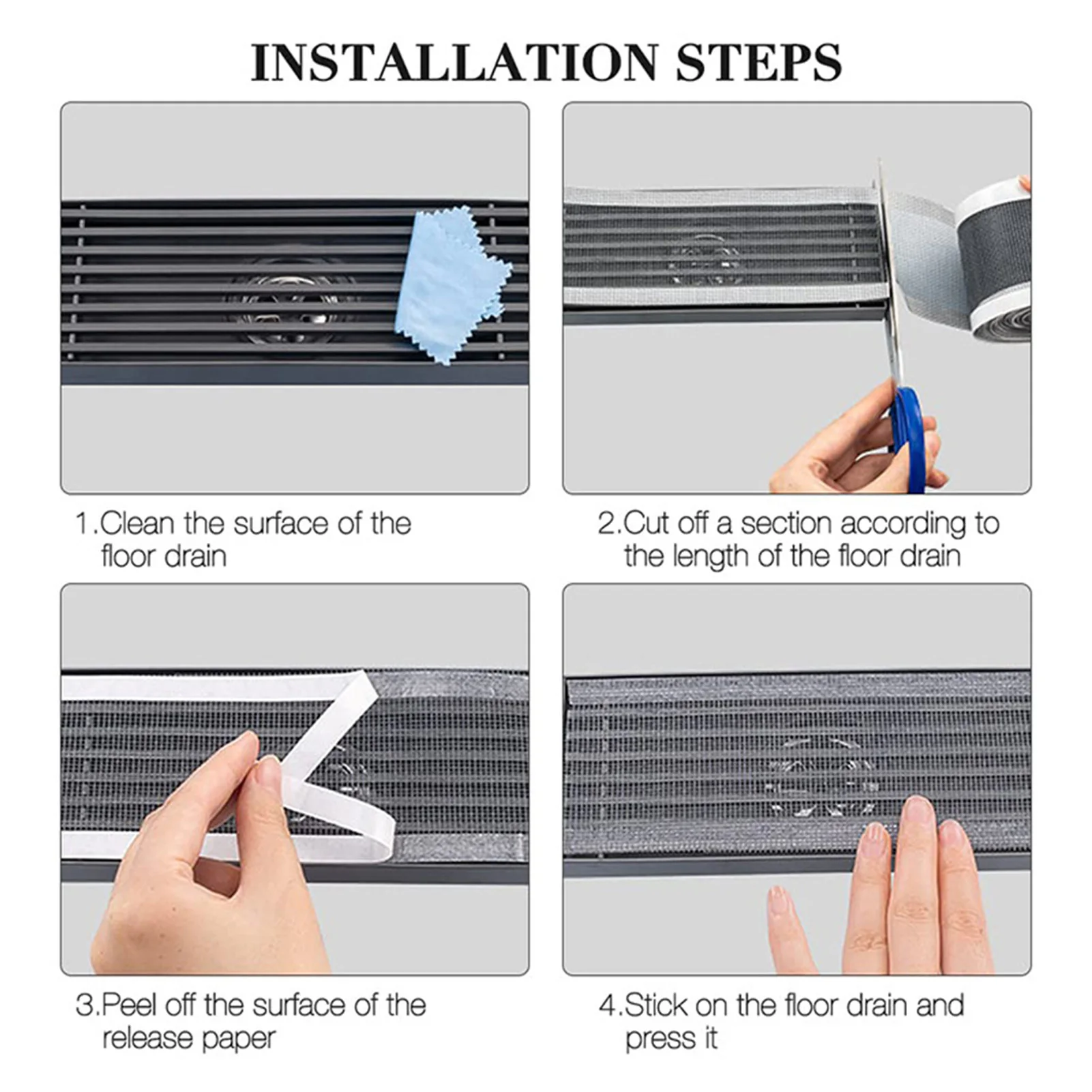 INSTALLATION STEPS

1.Clean the surface of the floor drain

2.Cut off a section according to the length of the floor drain

3.Peel off the surface of the release paper

4.Stick on the floor drain and press it