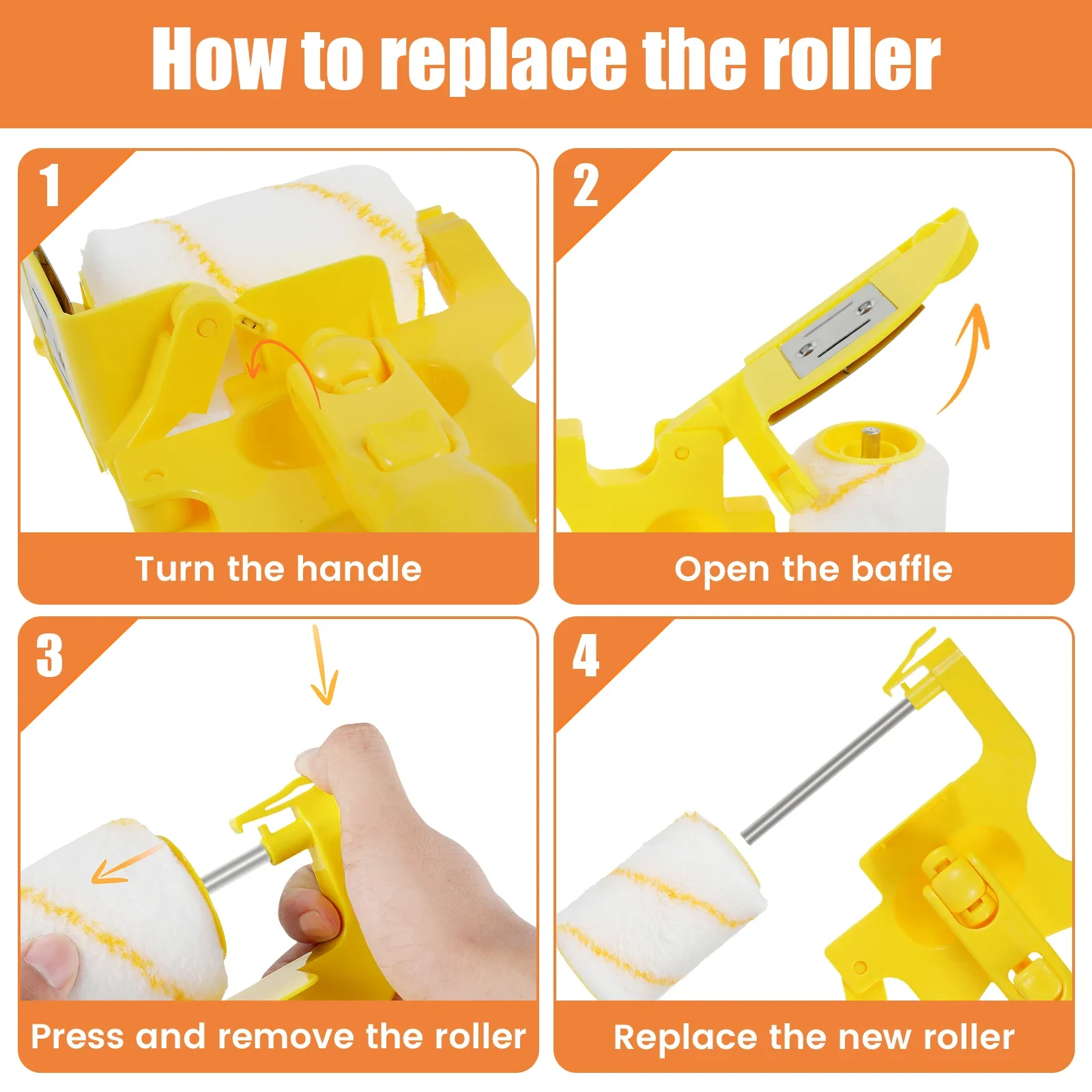 How to replace the roller

1

Turn the handle

2

Open the baffle

3

Press and remove the roller

4

Replace the new roller