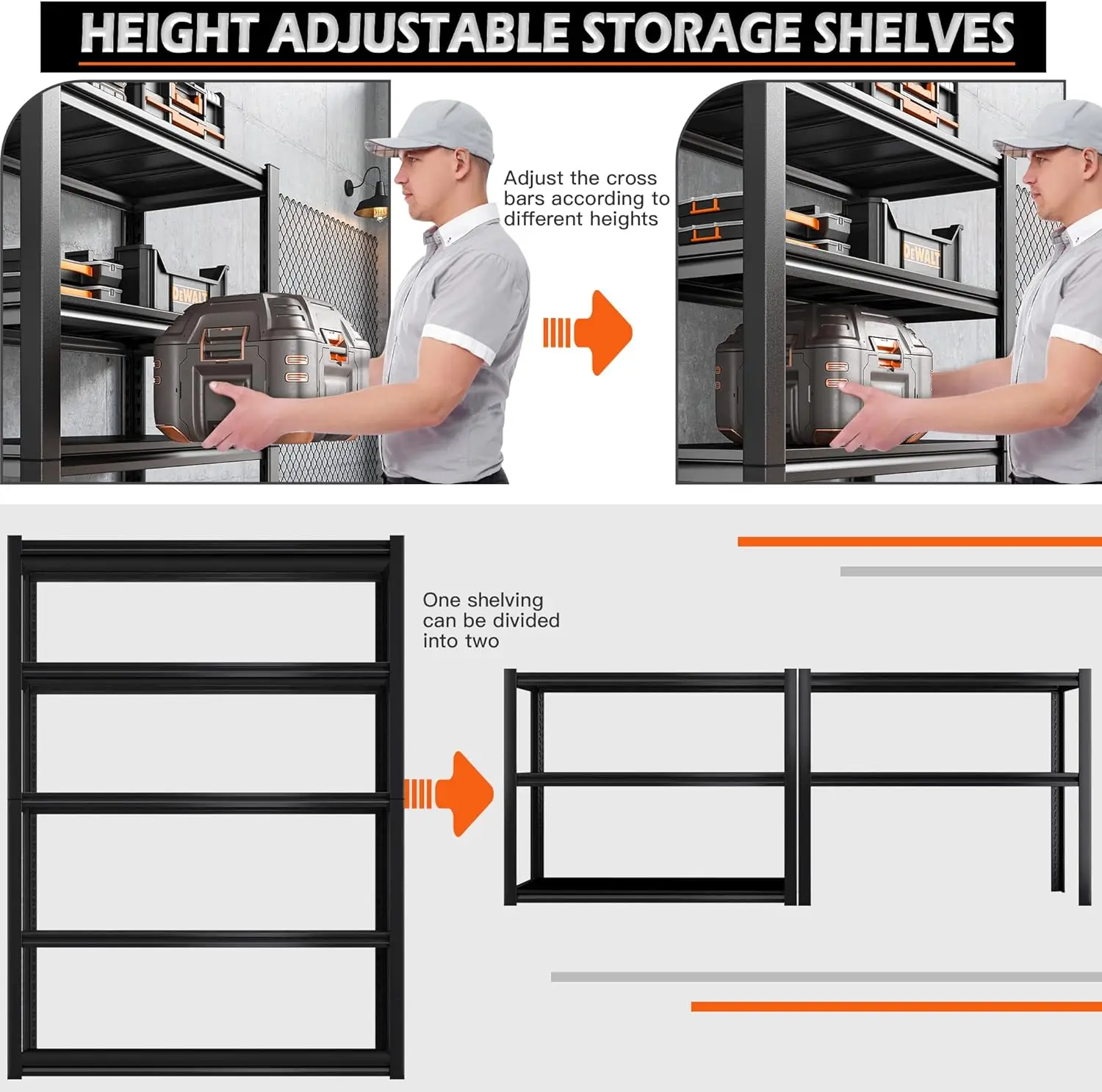 HEIGHT ADJUSTABLE STORAGE SHELVES

DEWALT

Adjust the cross bars according to different heights

DEWALT

One shelving can be divided into two