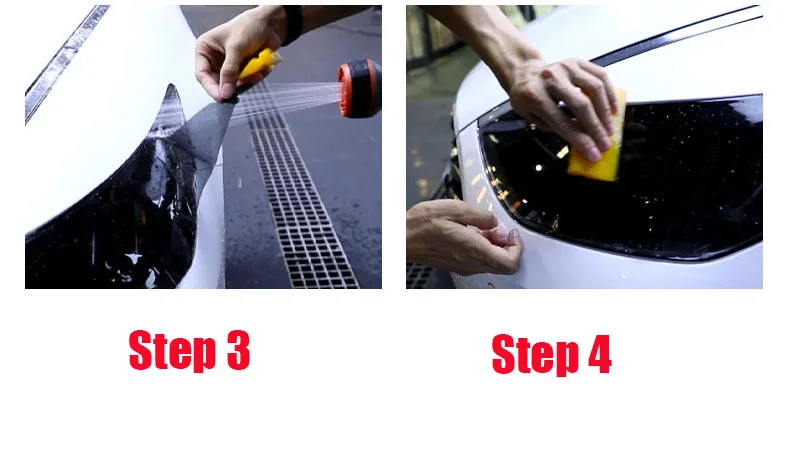 Step 3

Step 4