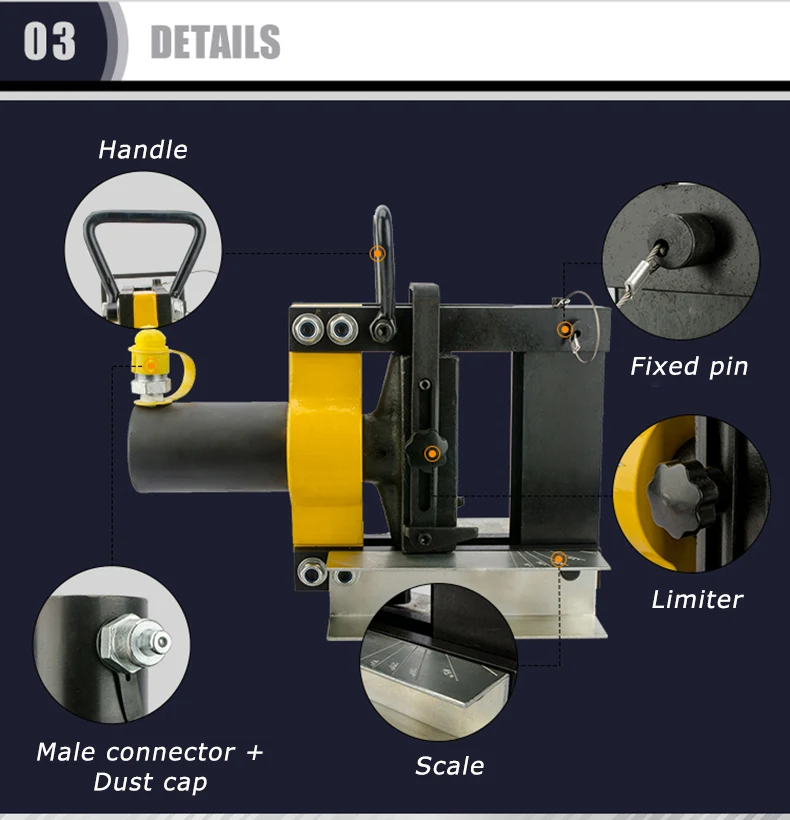 03 DETAILS

Handle

Fixed pin

Limiter

Male connector + Dust cap

Scale