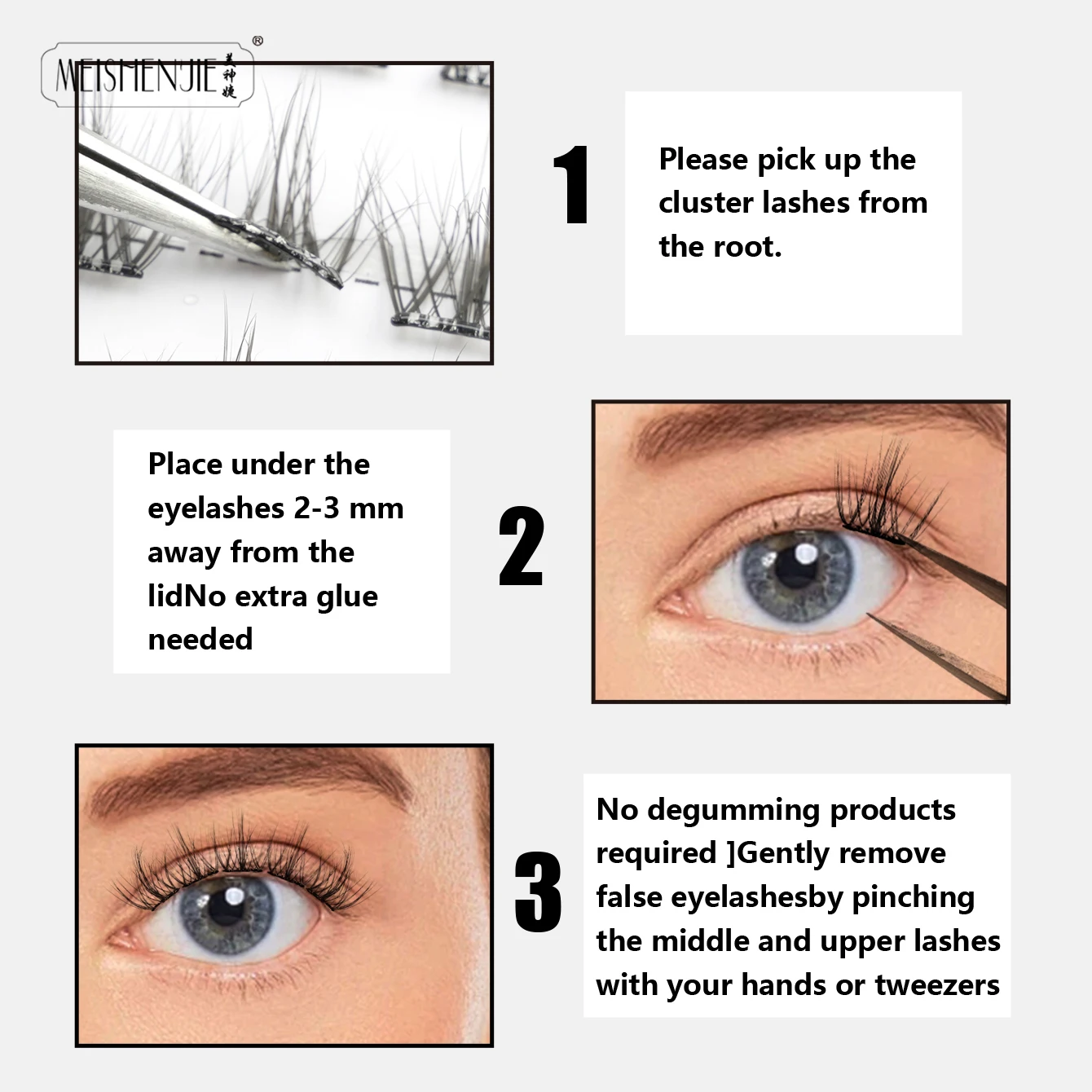 MEISHENJIE 美神婕 ®

1

Please pick up the cluster lashes from the root.

Place under the eyelashes 2-3 mm away from the lidNo extra glue needed

2

3

No degumming products required ]Gently remove false eyelashesby pinching the middle and upper lashes with your hands or tweezers