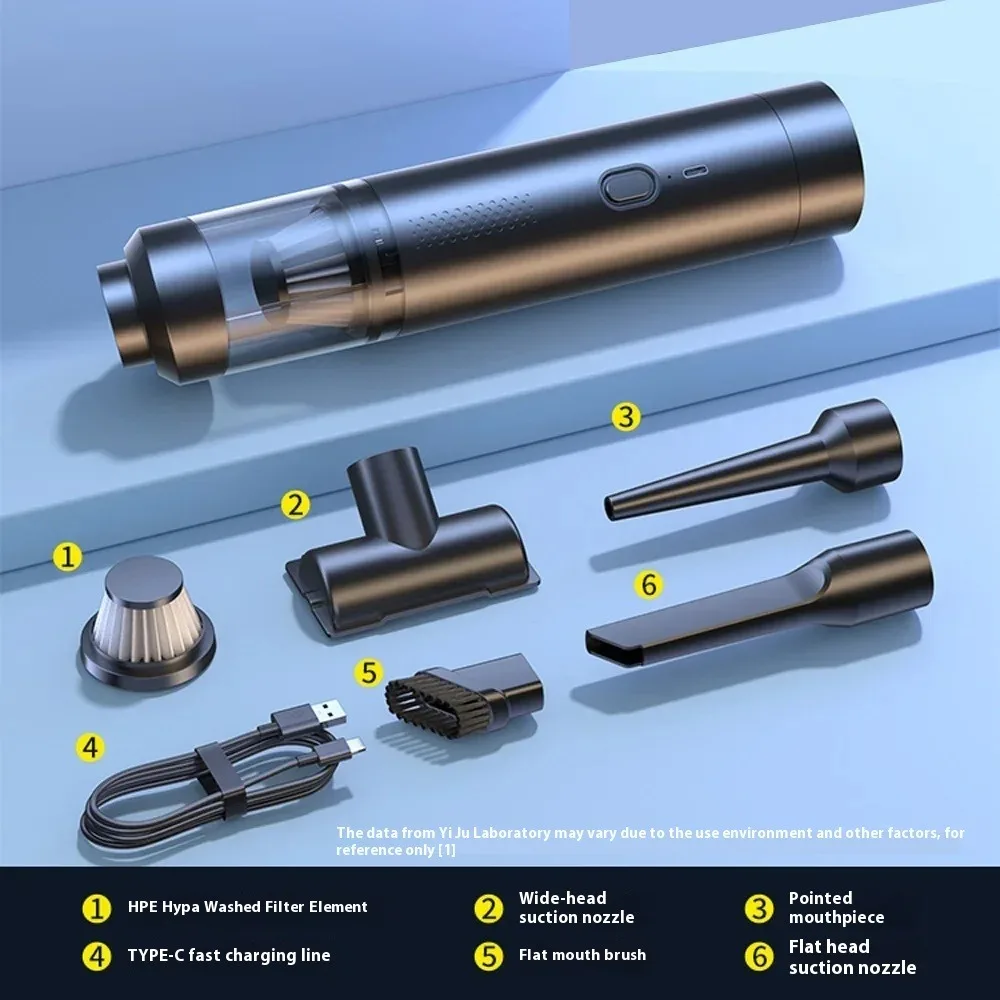 3

2

1

6

5

4

The data from Yi Ju Laboratory may vary due to the use environment and other factors, for reference only [1]

1 HPE Hypa Washed Filter Element

2 Wide-head suction nozzle

3 Pointed mouthpiece

4 TYPE-C fast charging line

5 Flat mouth brush

6 Flat head suction nozzle