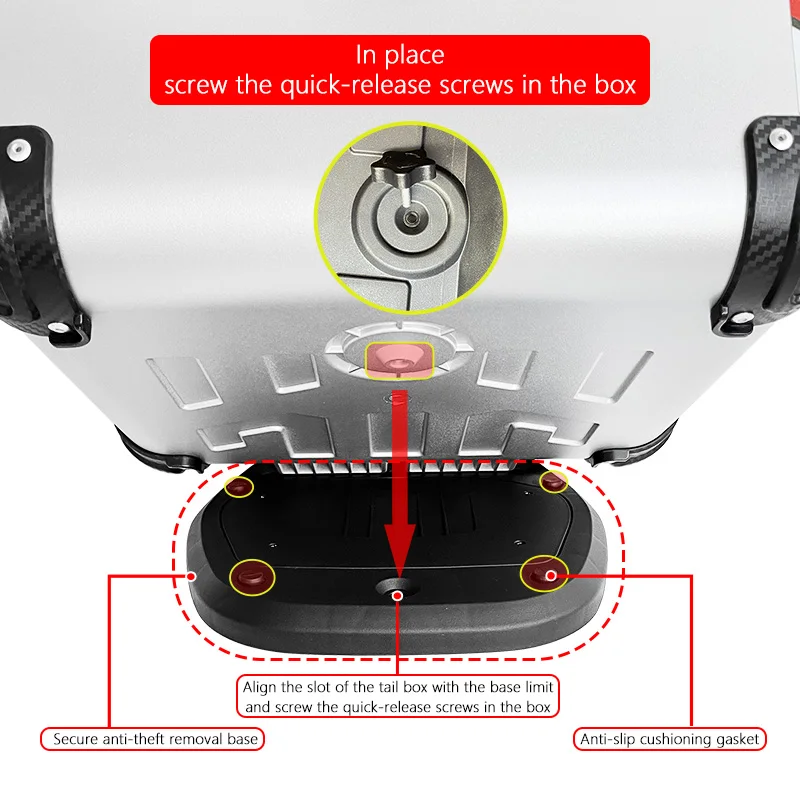 In place
screw the quick-release screws in the box

Align the slot of the tail box with the base limit and screw the quick-release screws in the box

Secure anti-theft removal base

Anti-slip cushioning gasket