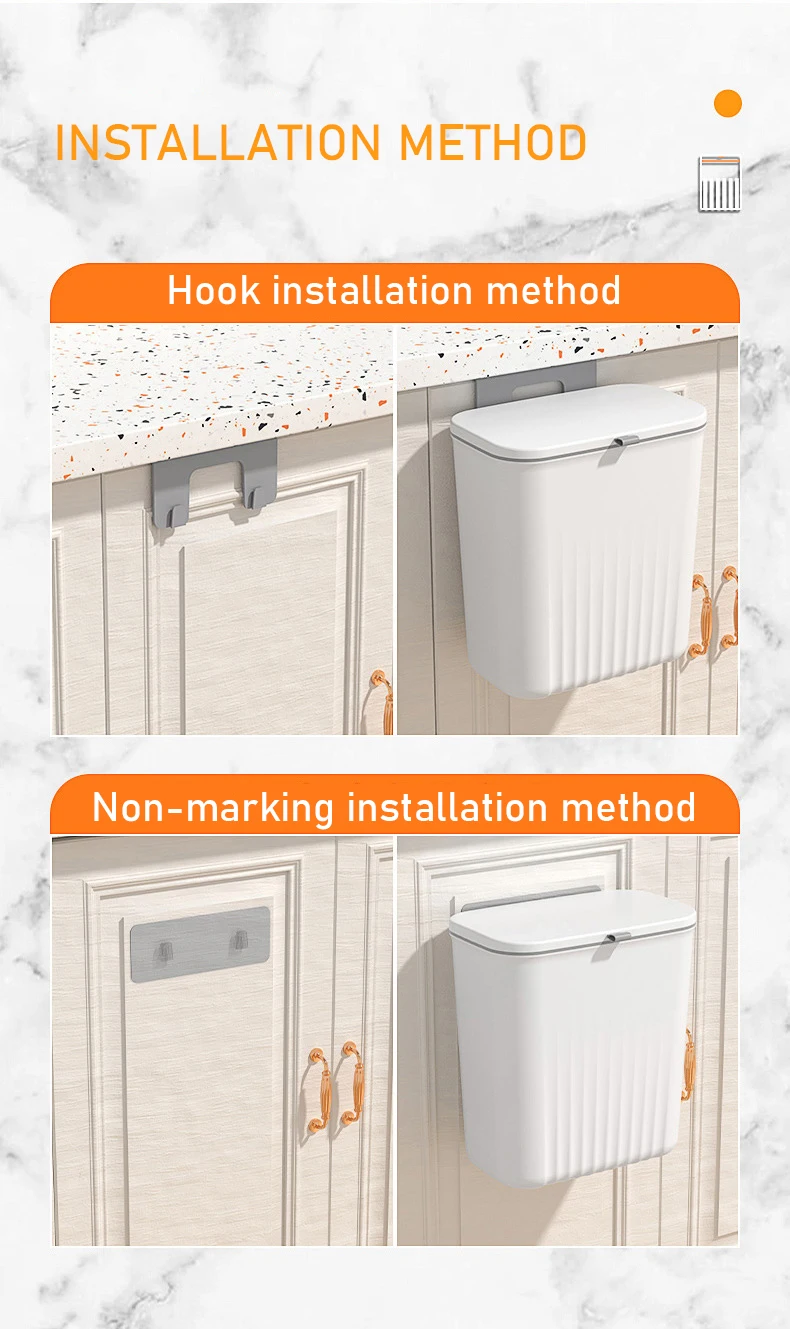 INSTALLATION METHOD

Hook installation method

Non-marking installation method