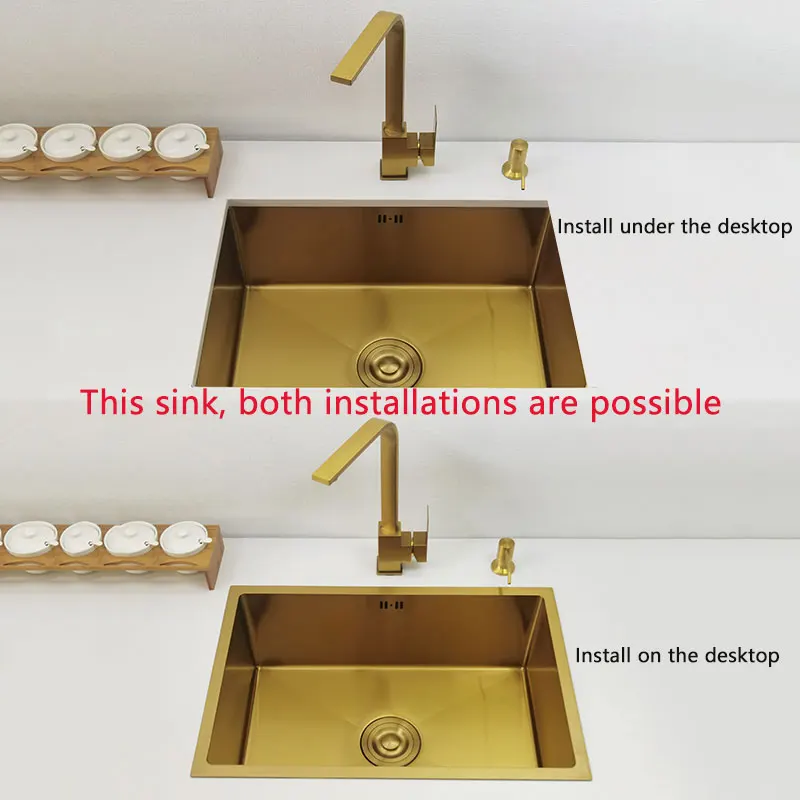 Install under the desktop

This sink, both installations are possible

Install on the desktop