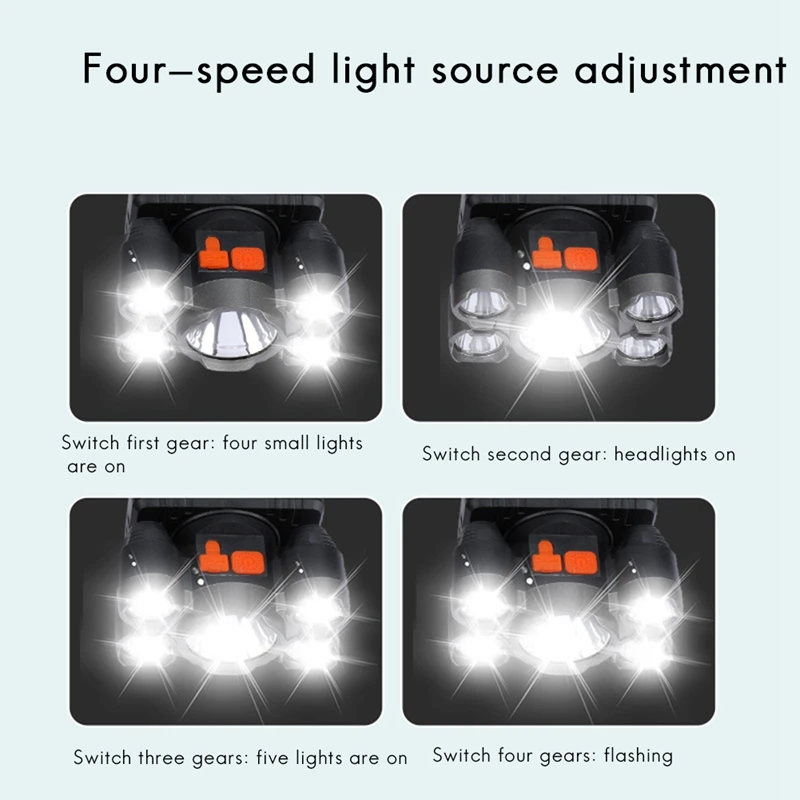 Four–speed light source adjustment

Switch first gear: four small lights are on

Switch second gear: headlights on

Switch three gears: five lights are on

Switch four gears: flashing