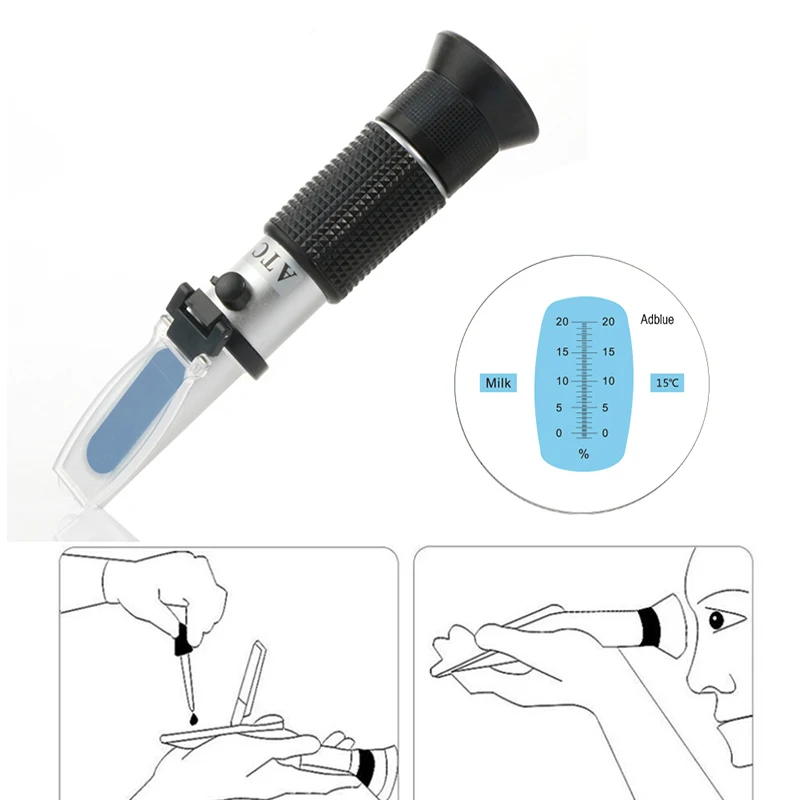 ATC

20 20
15 15
10 10
5 5
0 0
%

Adblue

Milk

15℃