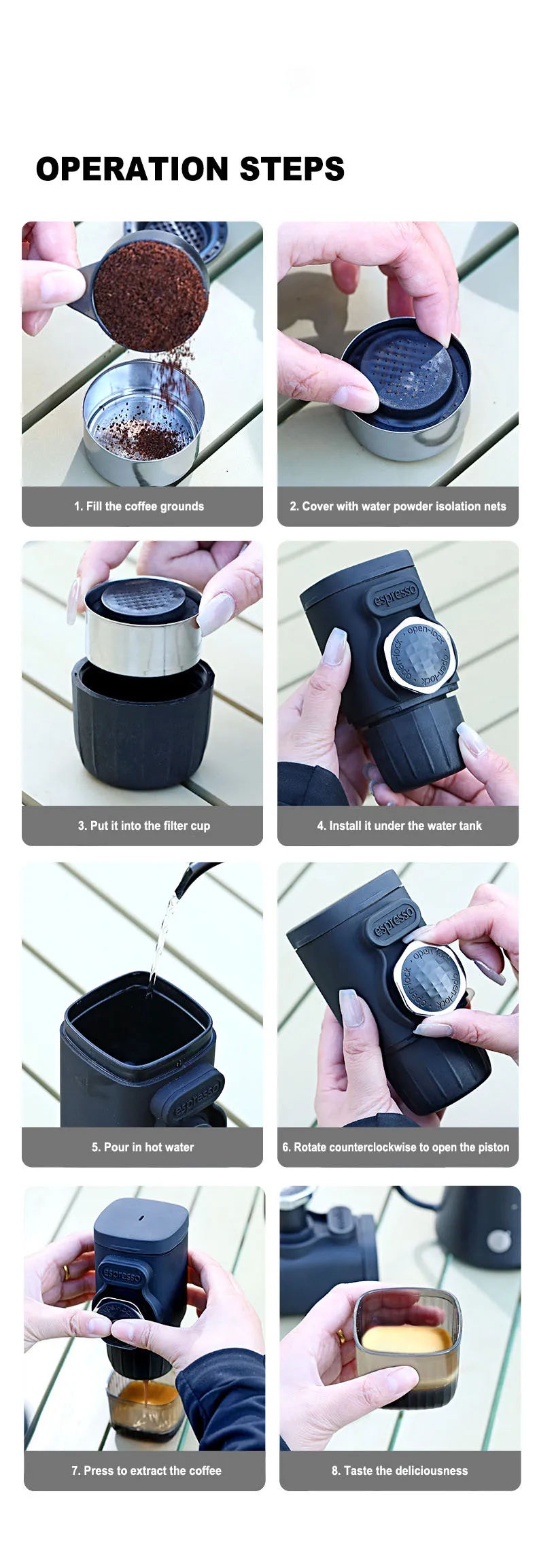 OPERATION STEPS

1. Fill the coffee grounds

2. Cover with water powder isolation nets

3. Put it into the filter cup

espresso

open-lock

open-lock

4. Install it under the water tank

espresso

5. Pour in hot water

espresso

open-lock

open-lock

6. Rotate counterclockwise to open the piston

espresso

7. Press to extract the coffee

8. Taste the deliciousness