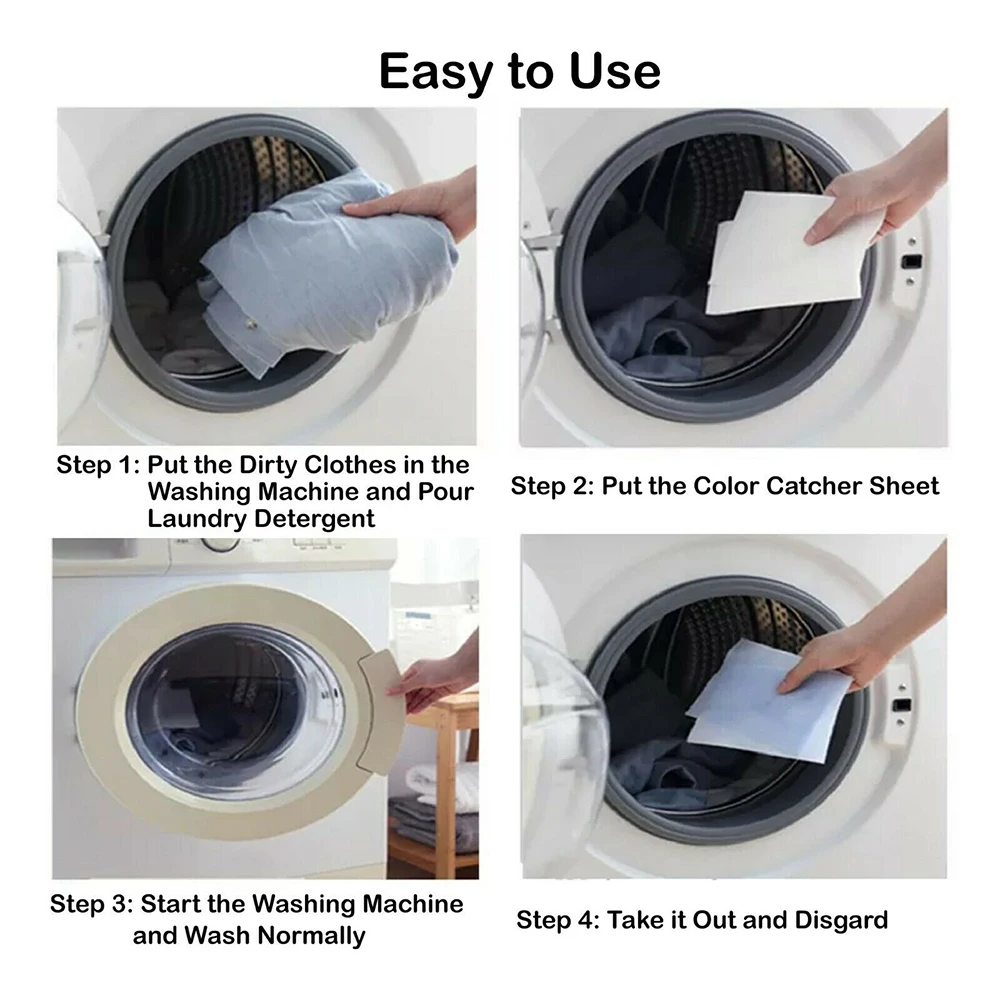 Easy to Use

Step 1: Put the Dirty Clothes in the Washing Machine and Pour Laundry Detergent

Step 2: Put the Color Catcher Sheet

Step 3: Start the Washing Machine and Wash Normally

Step 4: Take it Out and Disgard