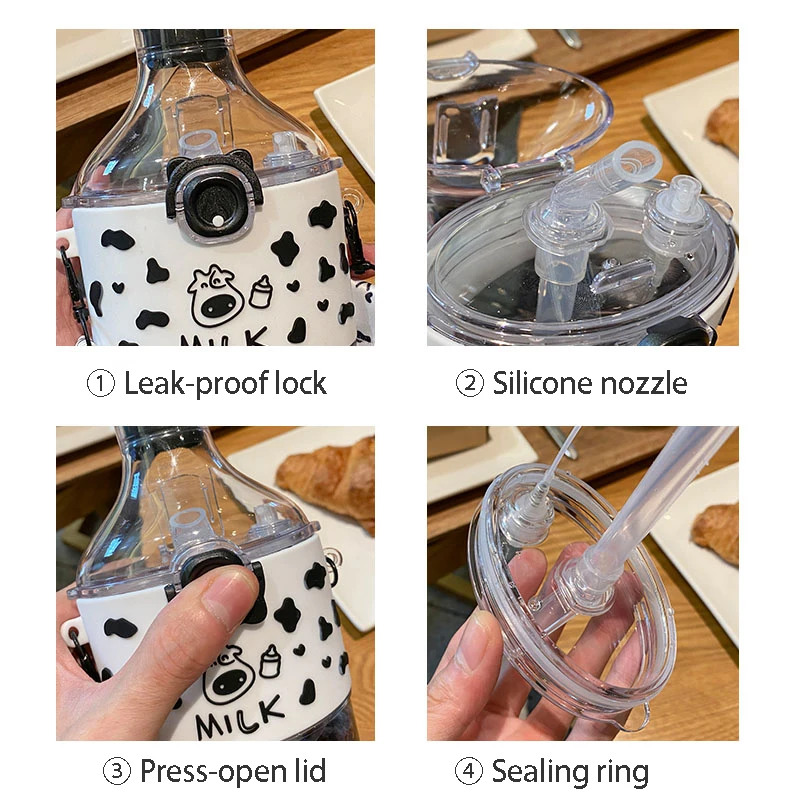 MILK

① Leak-proof lock

② Silicone nozzle

MILK

③ Press-open lid

④ Sealing ring