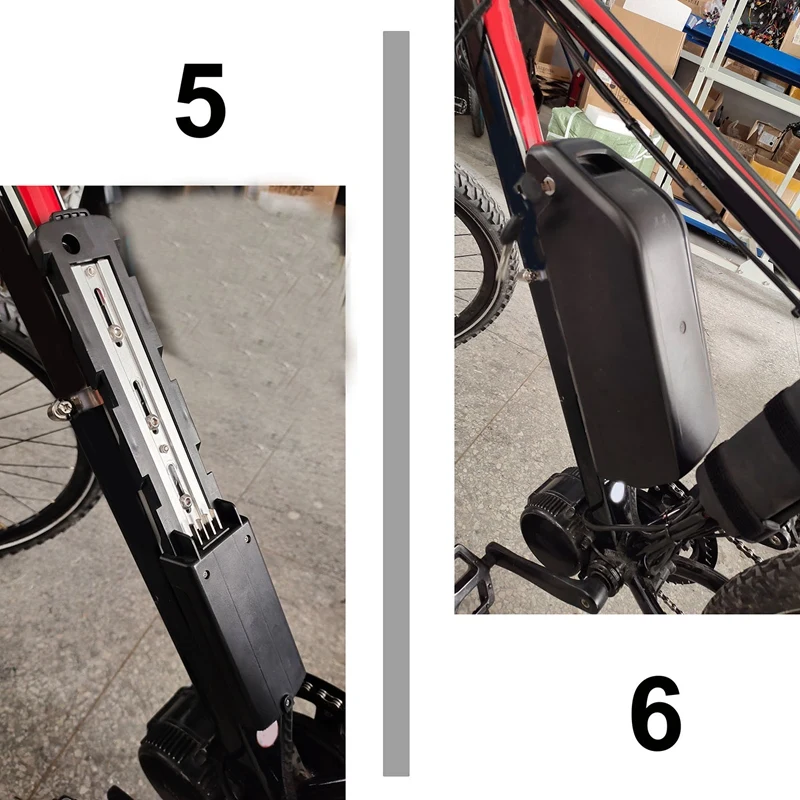 5

6