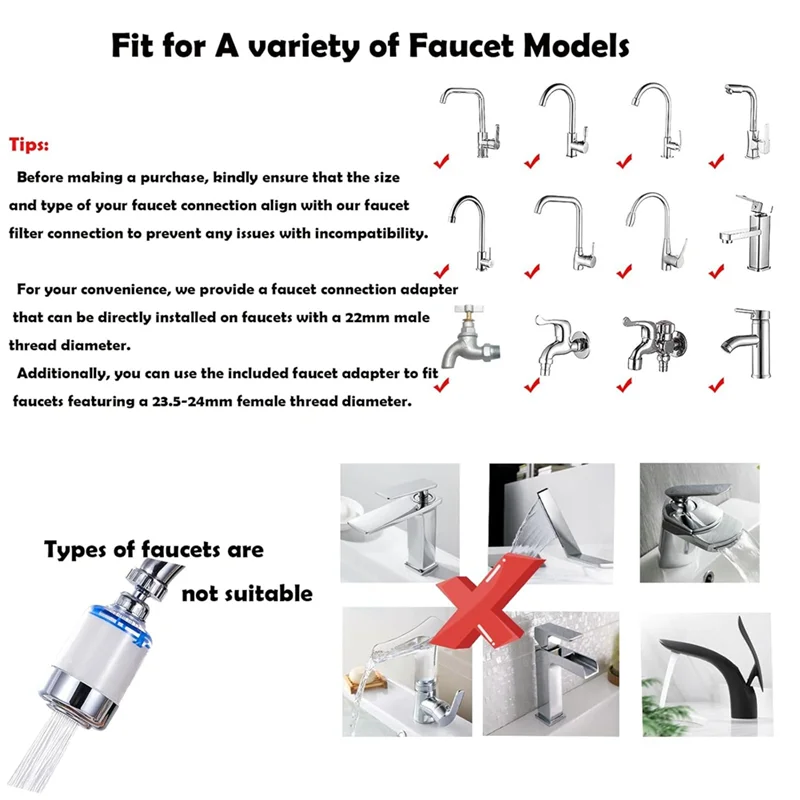 Fit for A variety of Faucet Models

Tips:

Before making a purchase, kindly ensure that the size and type of your faucet connection align with our faucet filter connection to prevent any issues with incompatibility.

For your convenience, we provide a faucet connection adapter that can be directly installed on faucets with a 22mm male thread diameter.

Additionally, you can use the included faucet adapter to fit faucets featuring a 23.5-24mm female thread diameter.

Types of faucets are not suitable