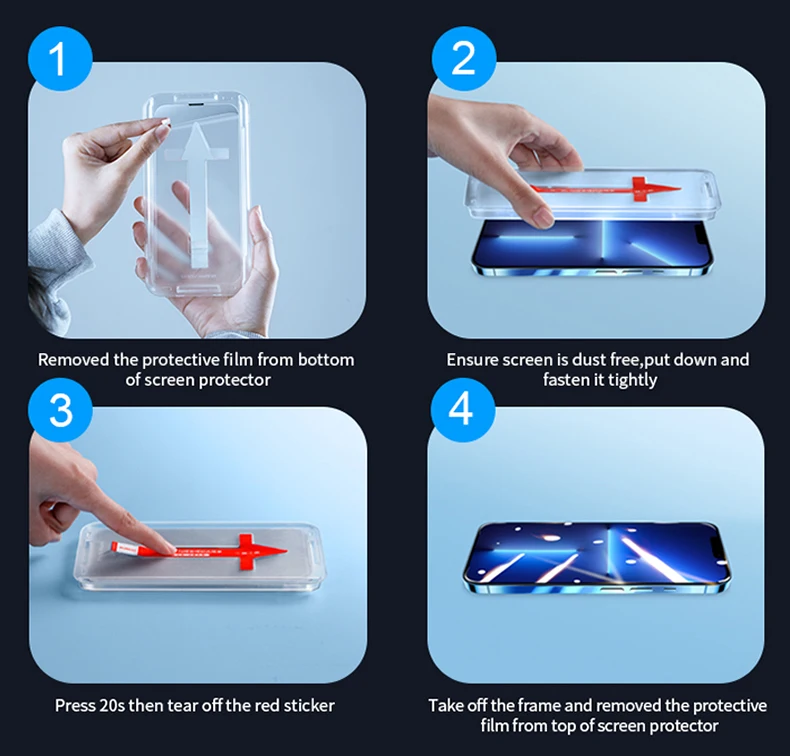 1

Removed the protective film from bottom of screen protector

2

Ensure screen is dust free,put down and fasten it tightly

3

Press 20s then tear off the red sticker

4

Take off the frame and removed the protective film from top of screen protector