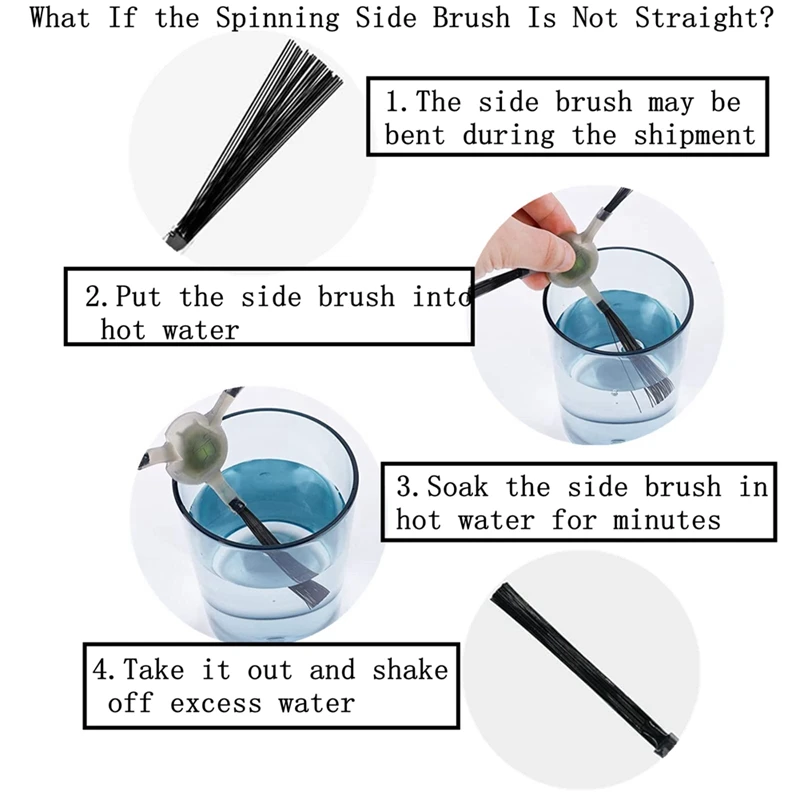 What If the Spinning Side Brush Is Not Straight?

1. The side brush may be bent during the shipment

2. Put the side brush into hot water

3. Soak the side brush in hot water for minutes

4. Take it out and shake off excess water